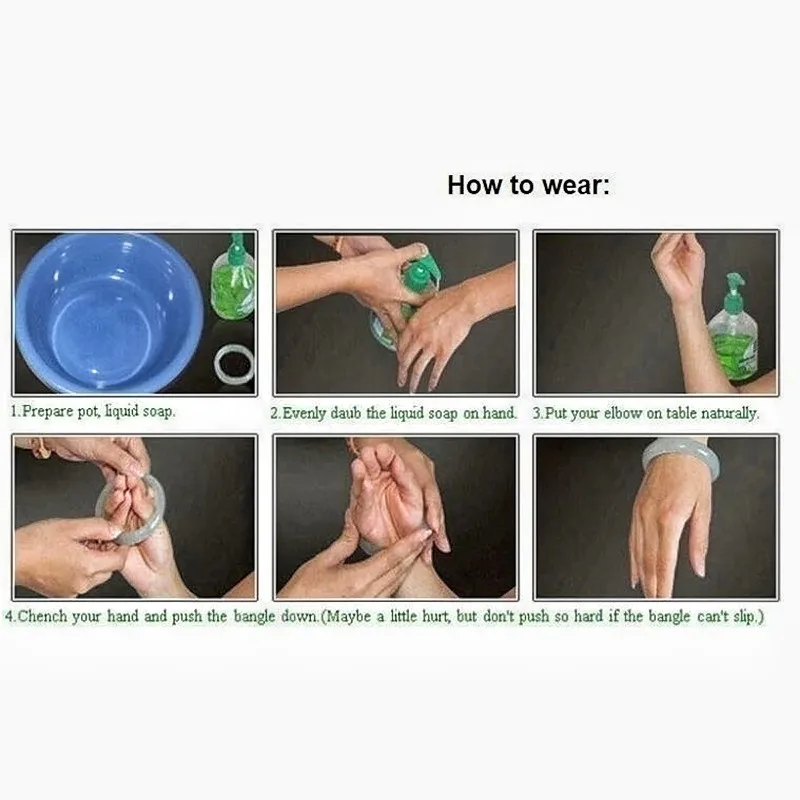 How to wear:

1.Prepare pot, liquid soap.

2.Evenly daub the liquid soap on hand.

3.Put your elbow on table naturally.

4.Chench your hand and push the bangle down.(Maybe a little hurt, but don't push so hard if the bangle can't slip.)