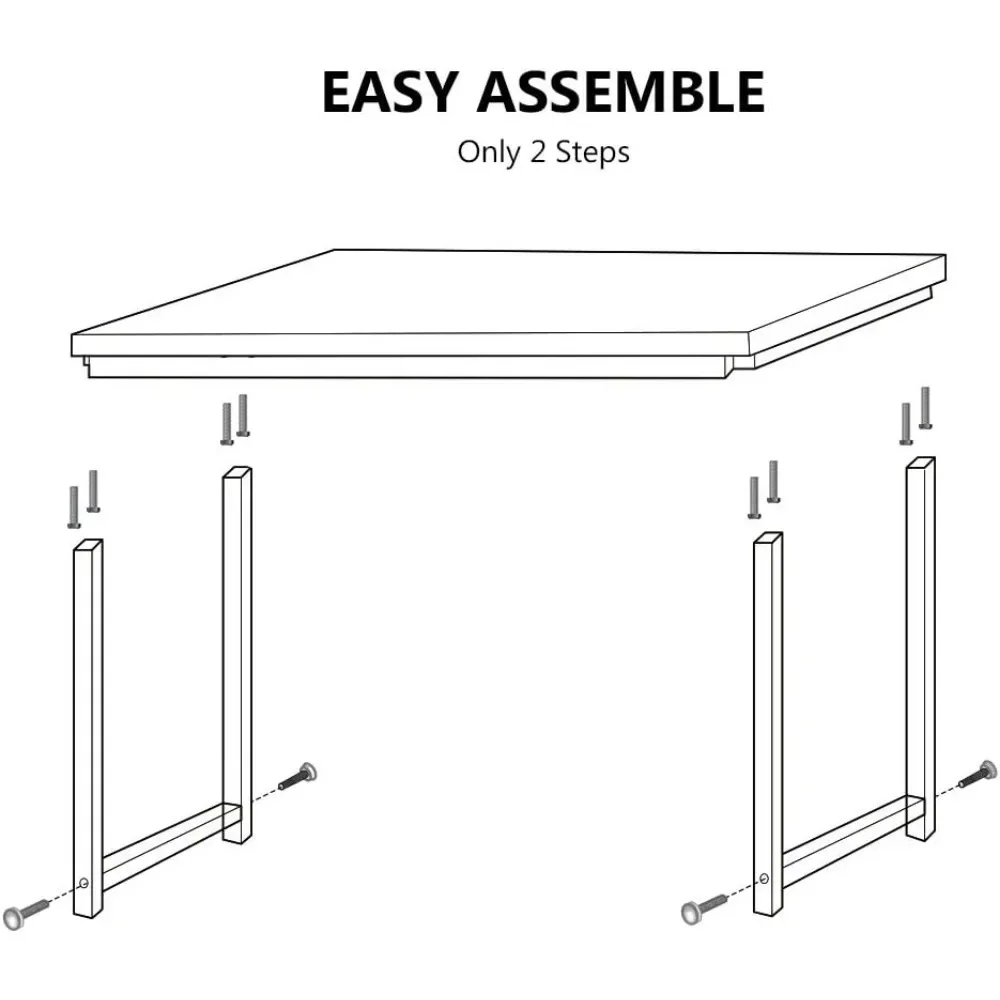 EASY ASSEMBLE

Only 2 Steps