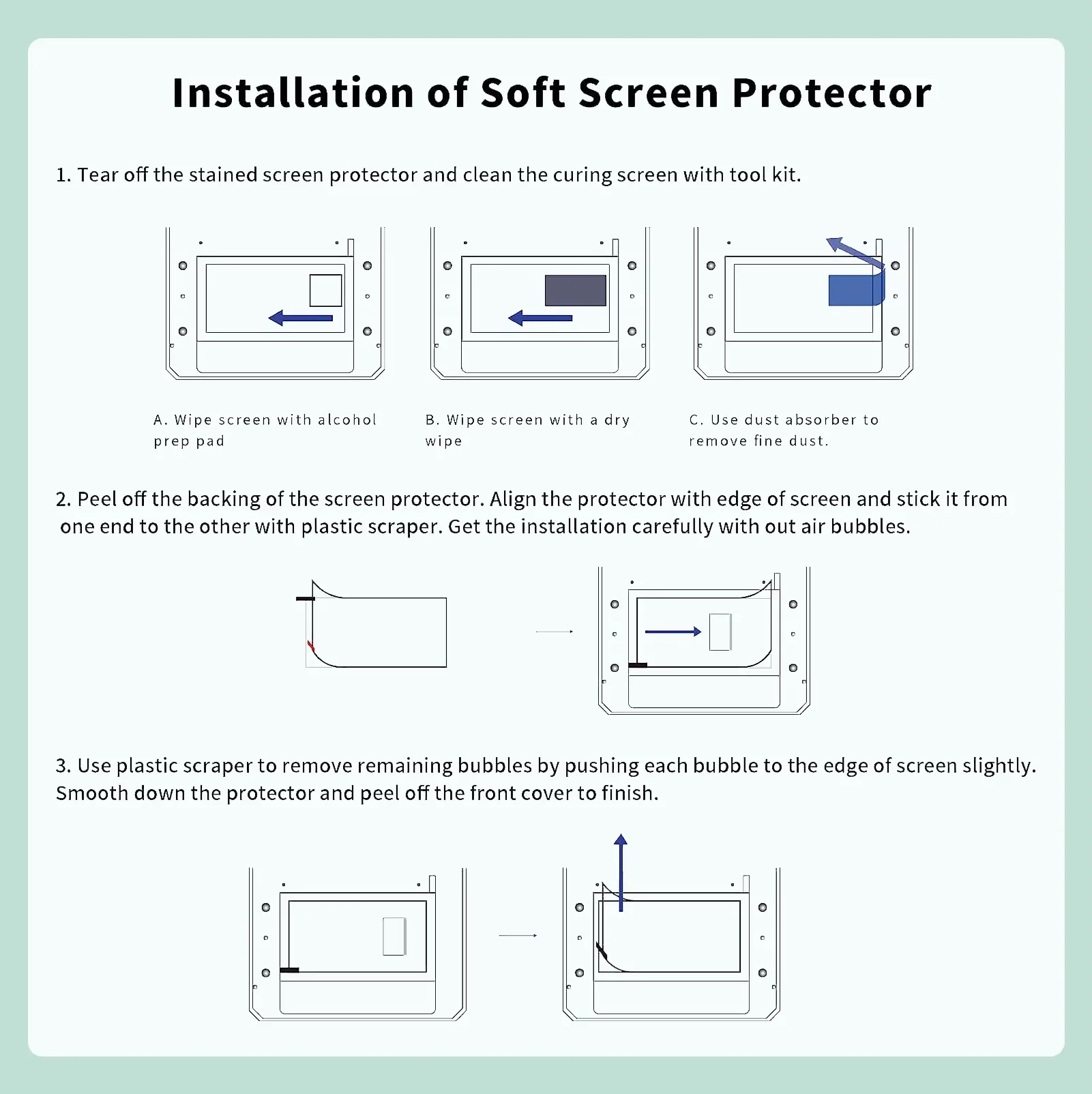 Installation of Soft Screen Protector

1. Tear off the stained screen protector and clean the curing screen with tool kit.

A. Wipe screen with alcohol prep pad

B. Wipe screen with a dry wipe

C. Use dust absorber to remove fine dust.

2. Peel off the backing of the screen protector. Align the protector with edge of screen and stick it from one end to the other with plastic scraper. Get the installation carefully with out air bubbles.

3. Use plastic scraper to remove remaining bubbles by pushing each bubble to the edge of screen slightly. Smooth down the protector and peel off the front cover to finish.