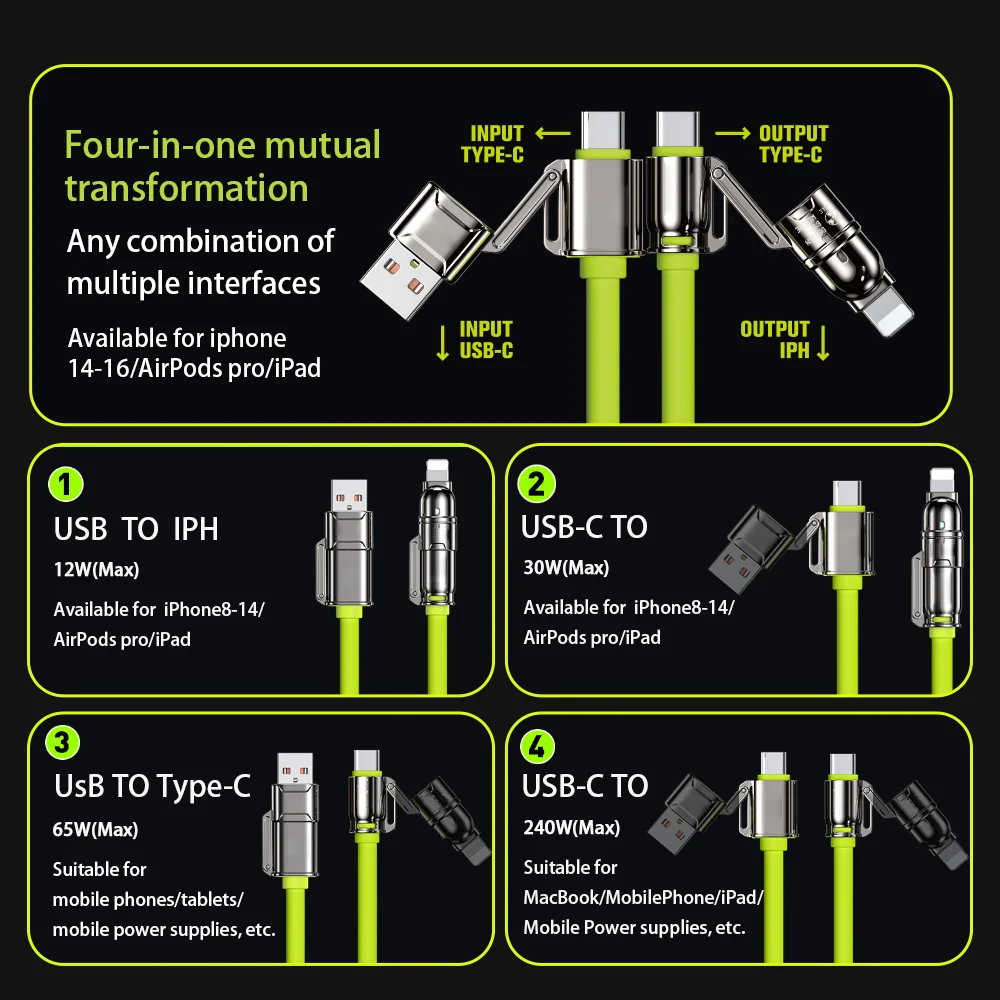 Four-in-one mutual transformation

Any combination of multiple interfaces

Available for iphone 14-16/AirPods pro/iPad

INPUT TYPE-C

OUTPUT TYPE-C

INPUT USB-C

OUTPUT IPH

1

USB TO IPH

12W(Max)

Available for iPhone8-14/ AirPods pro/iPad

2

USB-C TO

30W(Max)

Available for iPhone8-14/ AirPods pro/iPad

3

UsB TO Type-C

65W(Max)

Suitable for mobile phones/tablets/ mobile power supplies, etc.

4

USB-C TO

240W(Max)

Suitable for MacBook/MobilePhone/iPad/ Mobile Power supplies, etc.