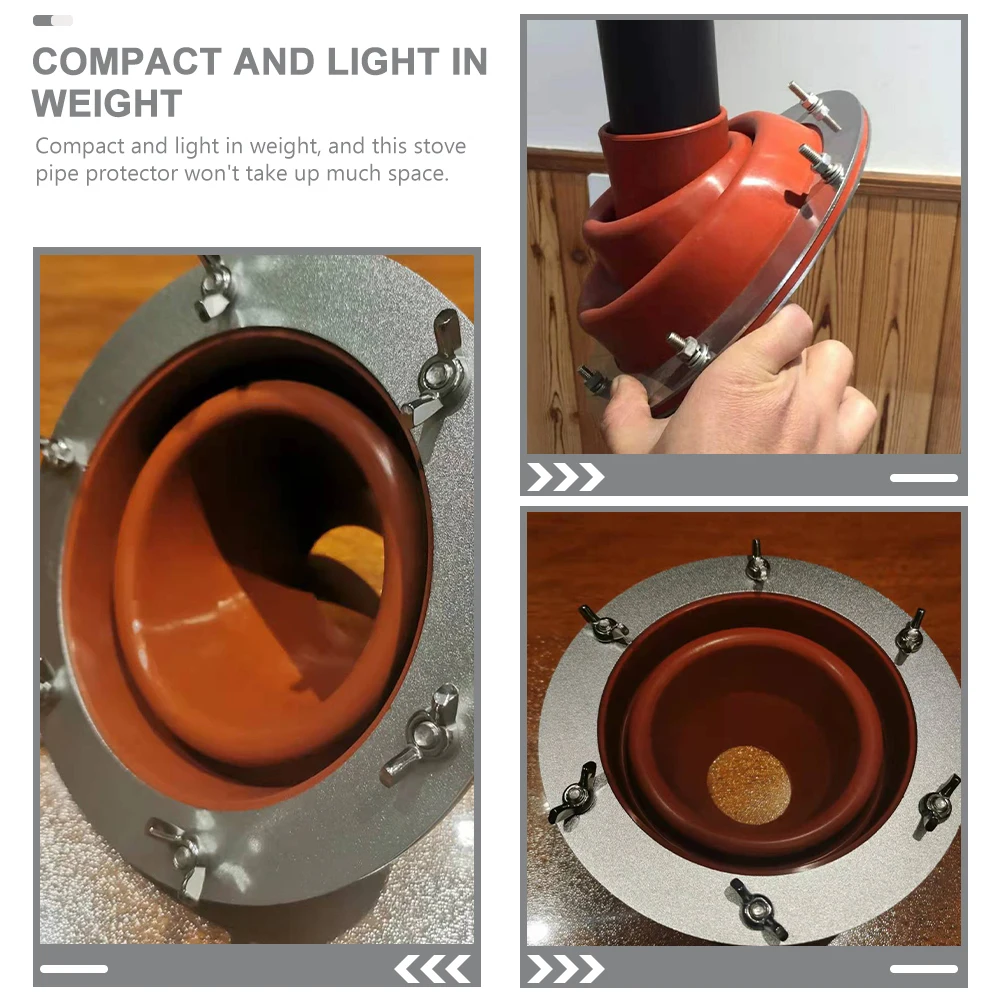 COMPACT AND LIGHT IN WEIGHT

Compact and light in weight, and this stove pipe protector won't take up much space.