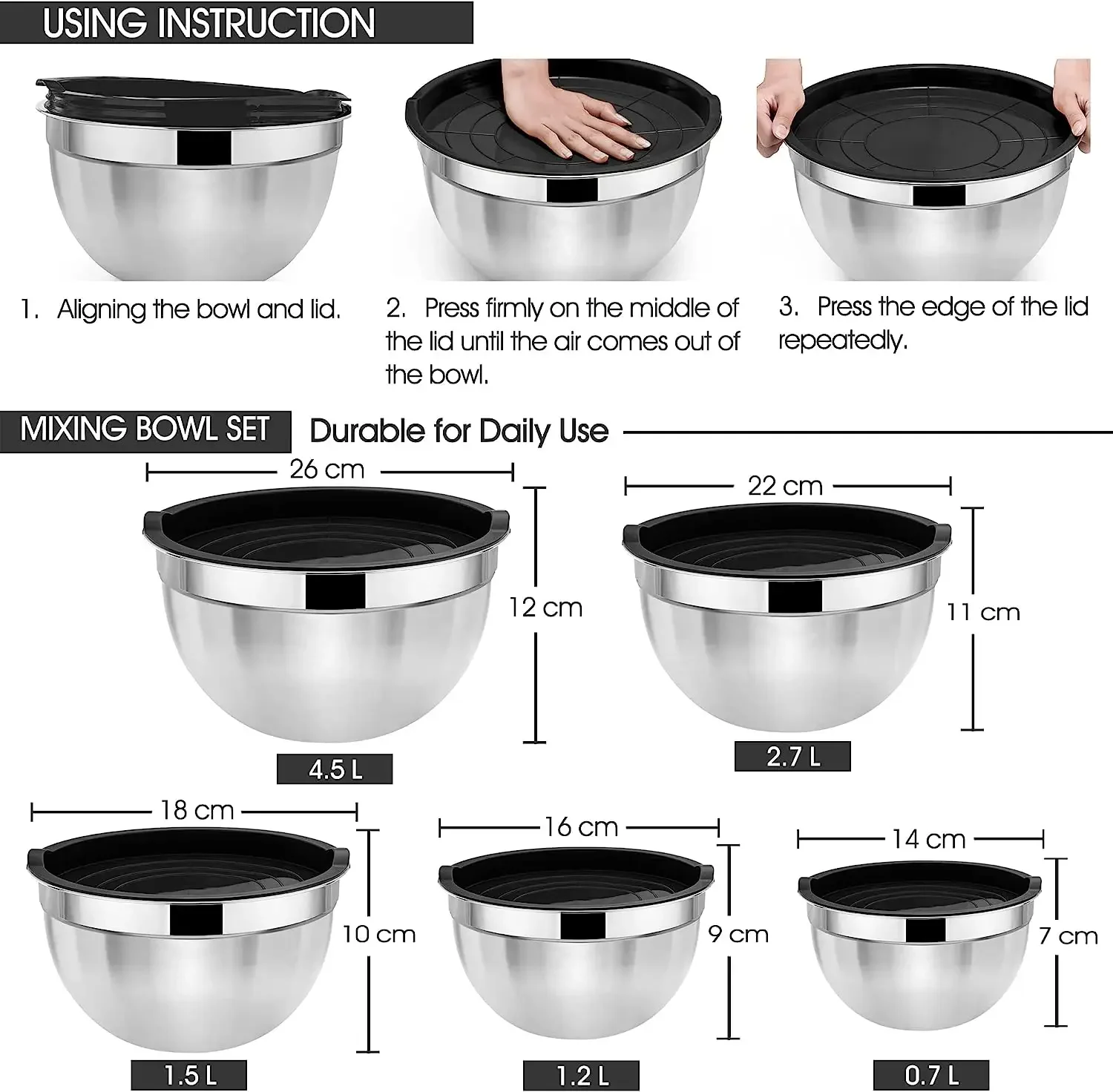 USING INSTRUCTION

1. Aligning the bowl and lid.

2. Press firmly on the middle of the lid until the air comes out of the bowl.

3. Press the edge of the lid repeatedly.

MIXING BOWL SET

Durable for Daily Use

26 cm

12 cm

4.5 L

22 cm

11 cm

2.7 L

18 cm

10 cm

1.5 L

16 cm

9 cm

1.2 L

14 cm

7 cm

0.7 L