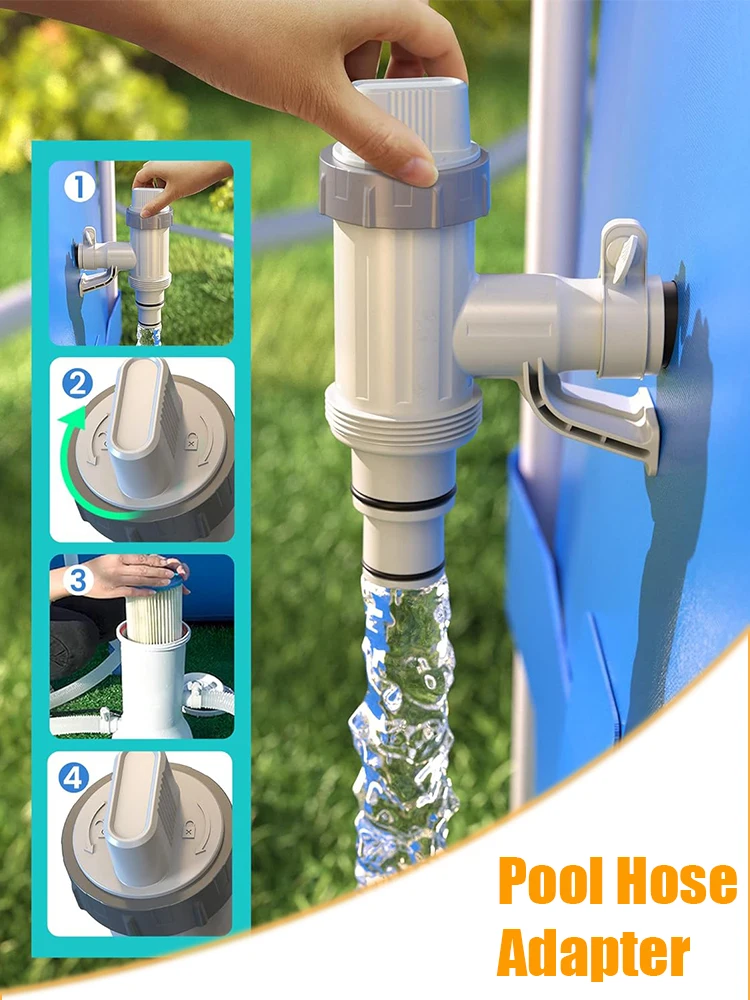 1

2

3

4

Pool Hose Adapter