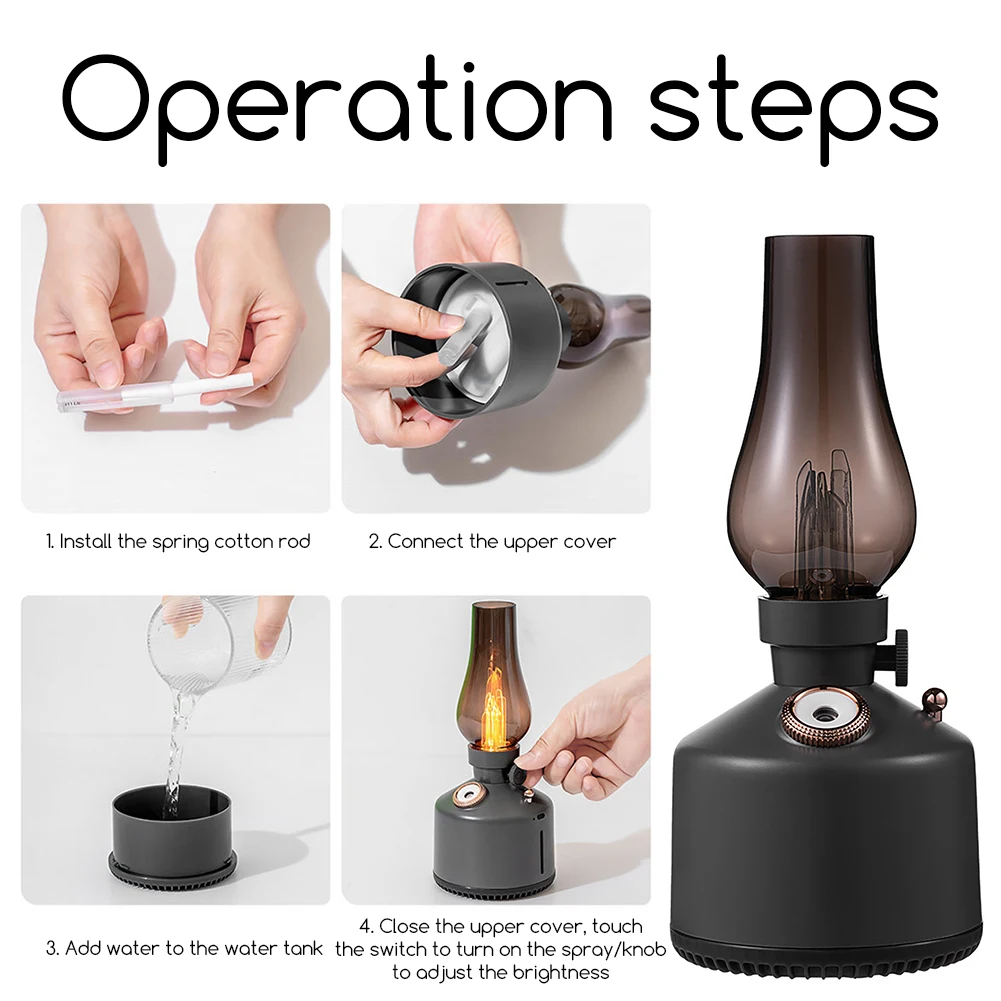 Operation steps

1. Install the spring cotton rod

2. Connect the upper cover

3. Add water to the water tank

4. Close the upper cover, touch the switch to turn on the spray/knob to adjust the brightness