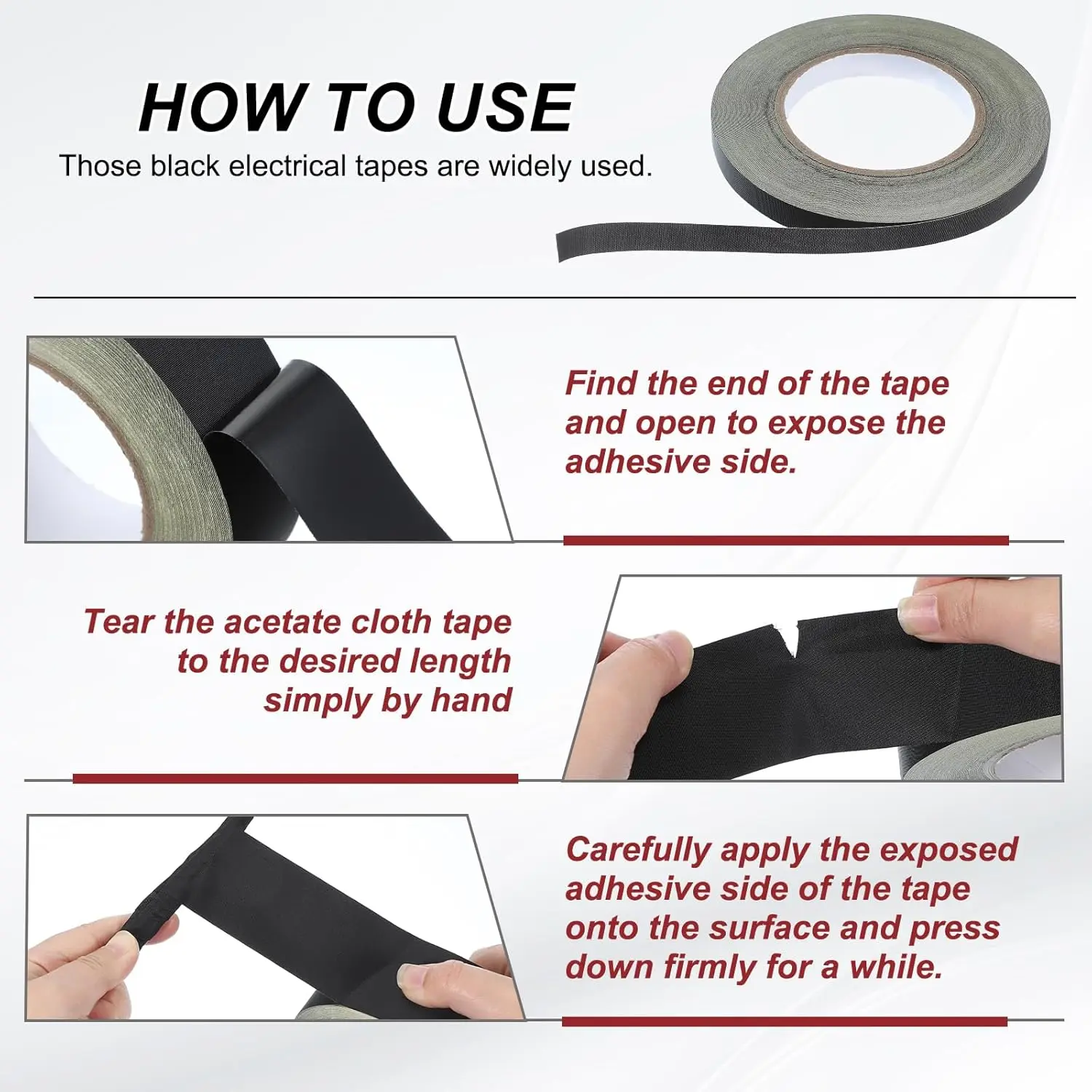 HOW TO USE

Those black electrical tapes are widely used.

Find the end of the tape and open to expose the adhesive side.

Tear the acetate cloth tape to the desired length simply by hand

Carefully apply the exposed adhesive side of the tape onto the surface and press down firmly for a while.