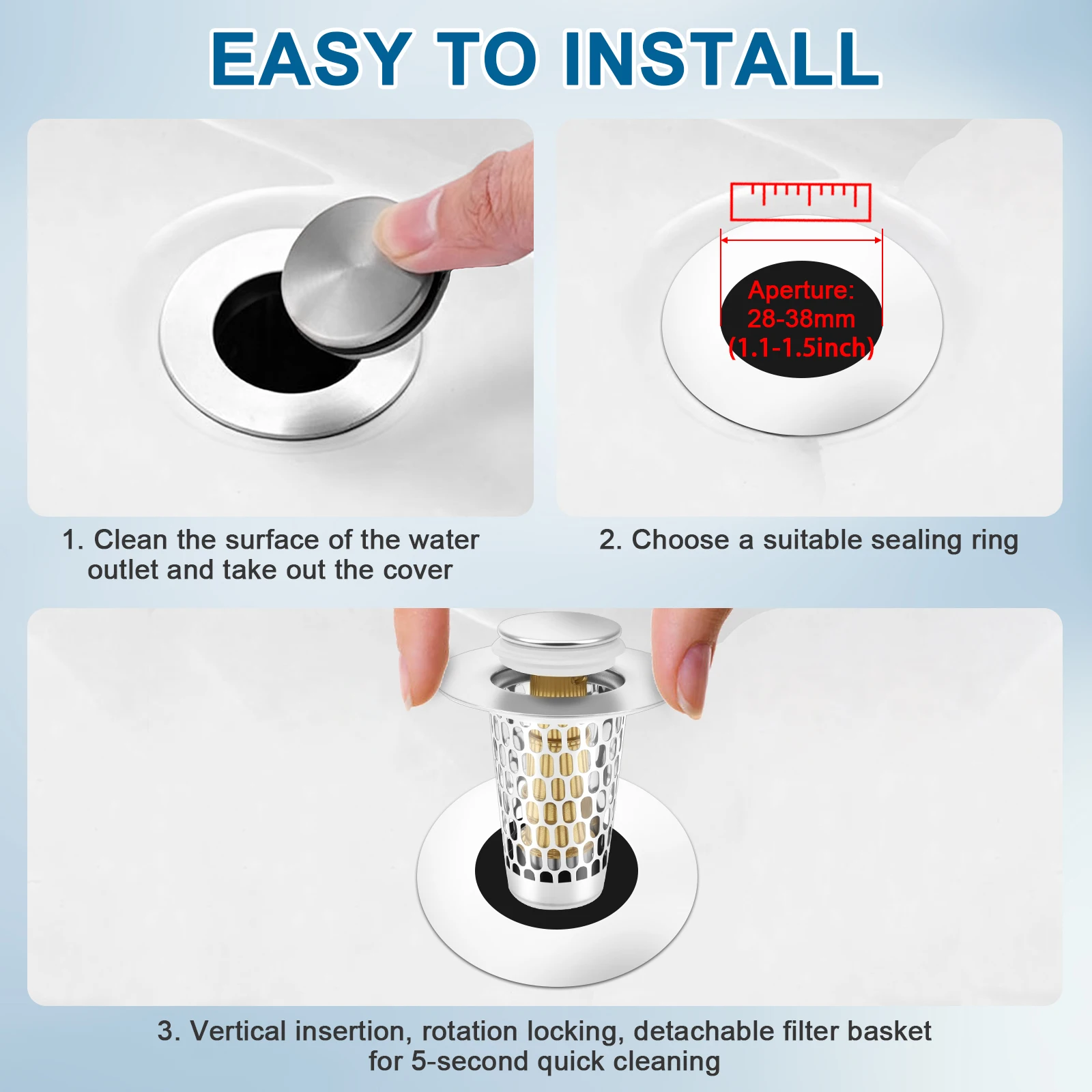 EASY TO INSTALL

Aperture: 28-38mm (1.1-1.5inch)

1. Clean the surface of the water outlet and take out the cover

2. Choose a suitable sealing ring

3. Vertical insertion, rotation locking, detachable filter basket for 5-second quick cleaning