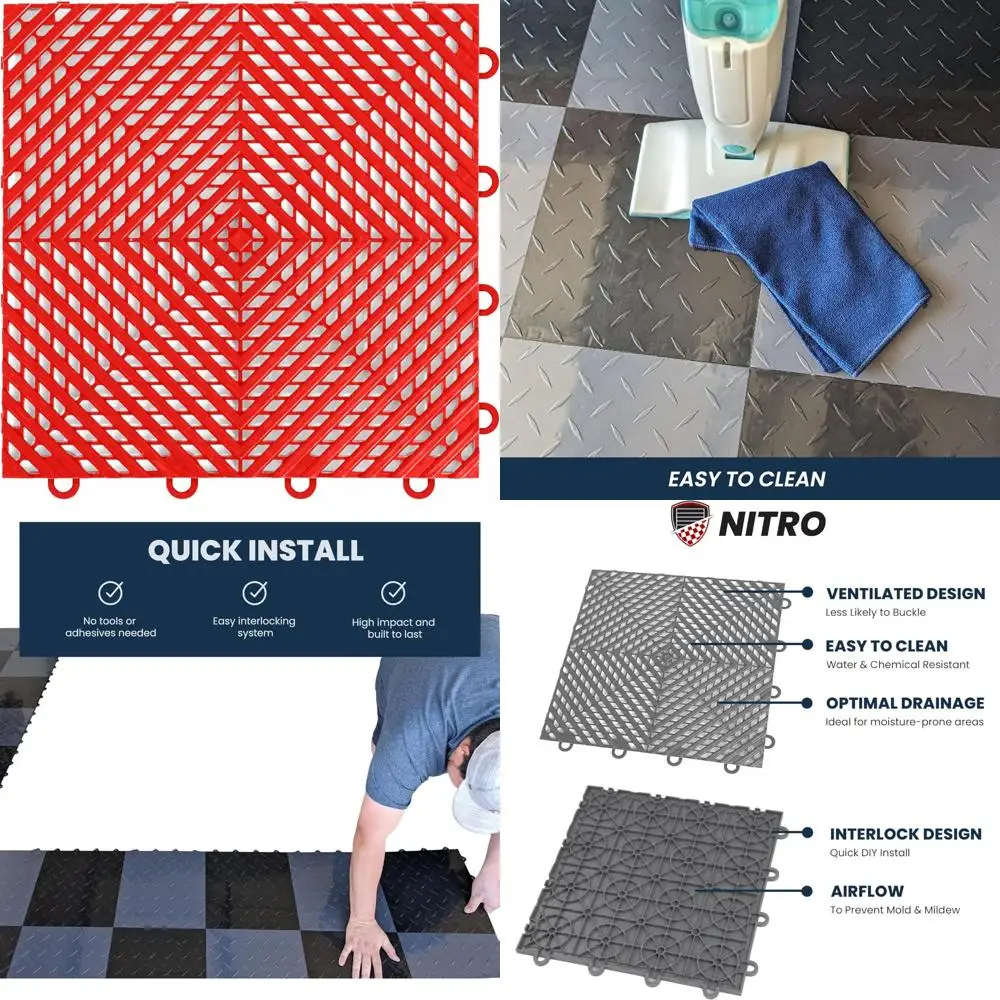 EASY TO CLEAN

QUICK INSTALL

No tools or adhesives needed

Easy interlocking system

High impact and built to last

NITRO

VENTILATED DESIGN
Less Likely to Buckle

EASY TO CLEAN
Water & Chemical Resistant

OPTIMAL DRAINAGE
Ideal for moisture-prone areas

INTERLOCK DESIGN
Quick DIY Install

AIRFLOW
To Prevent Mold & Mildew