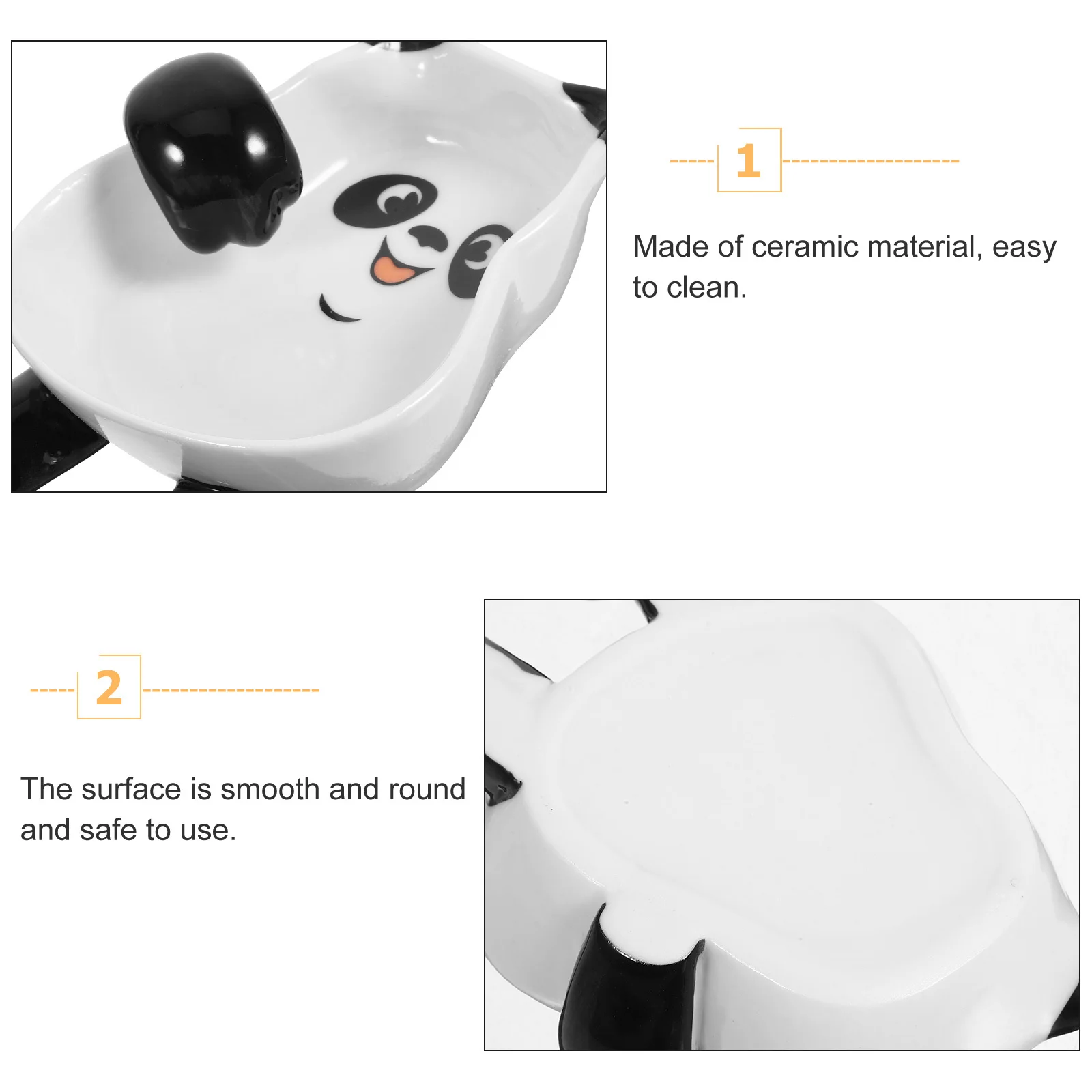 1

Made of ceramic material, easy to clean.

2

The surface is smooth and round and safe to use.