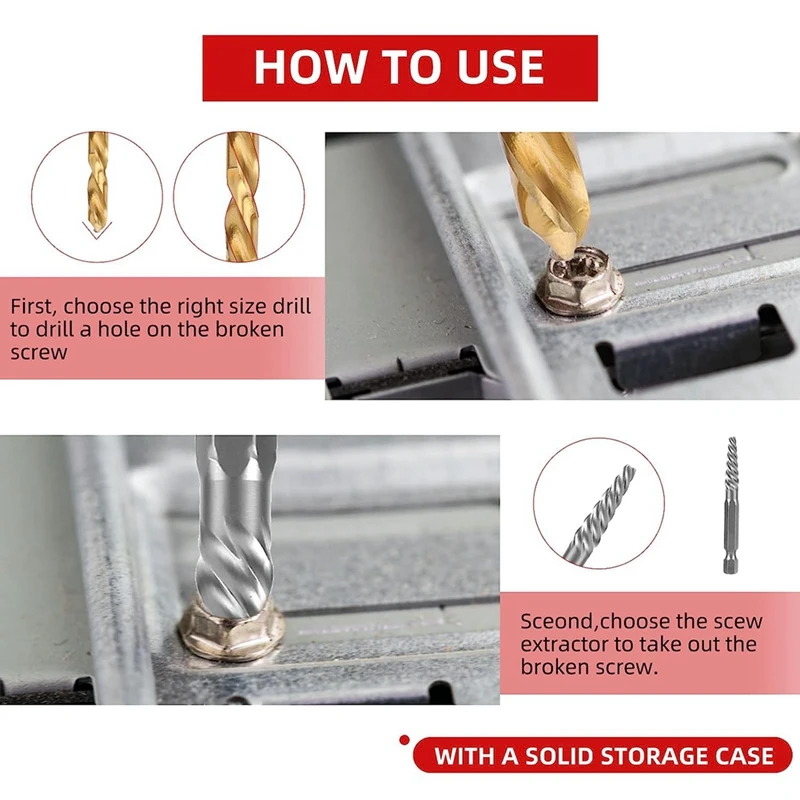 HOW TO USE

First, choose the right size drill to drill a hole on the broken screw

Sceond,choose the scew extractor to take out the broken screw.

WITH A SOLID STORAGE CASE