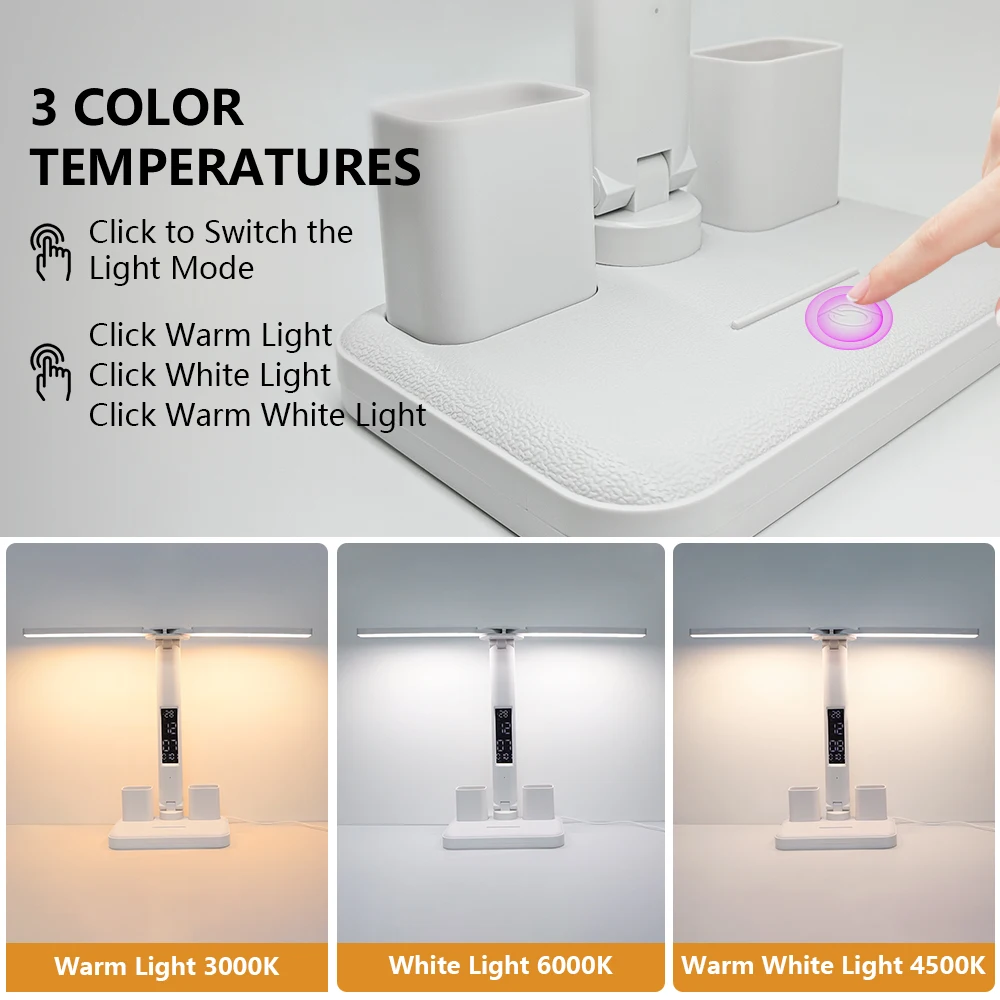 3 COLOR TEMPERATURES

Click to Switch the Light Mode

Click Warm Light
Click White Light
Click Warm White Light

Warm Light 3000K

White Light 6000K

Warm White Light 4500K