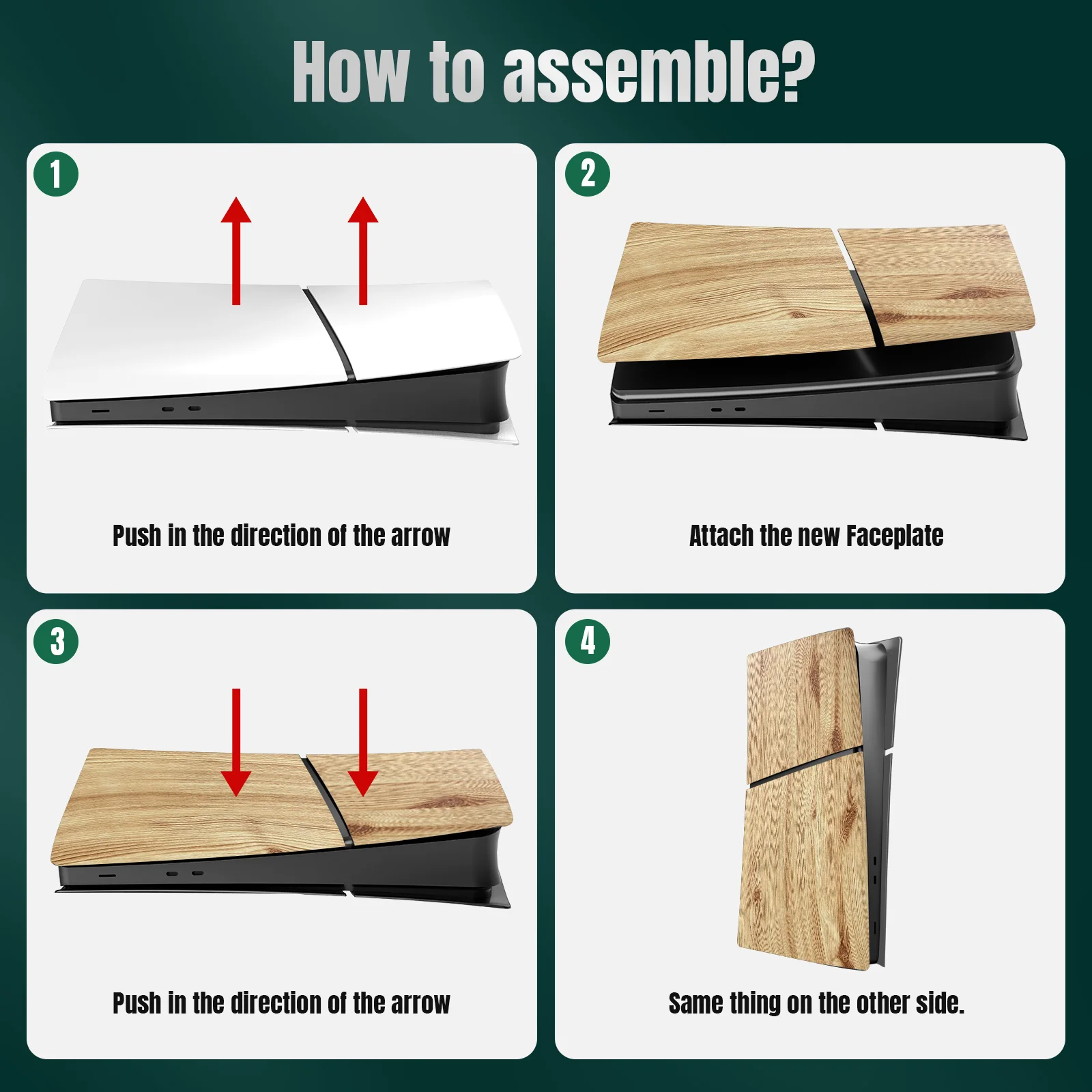 How to assemble?

1

Push in the direction of the arrow

2

Attach the new Faceplate

3

Push in the direction of the arrow

4

Same thing on the other side.