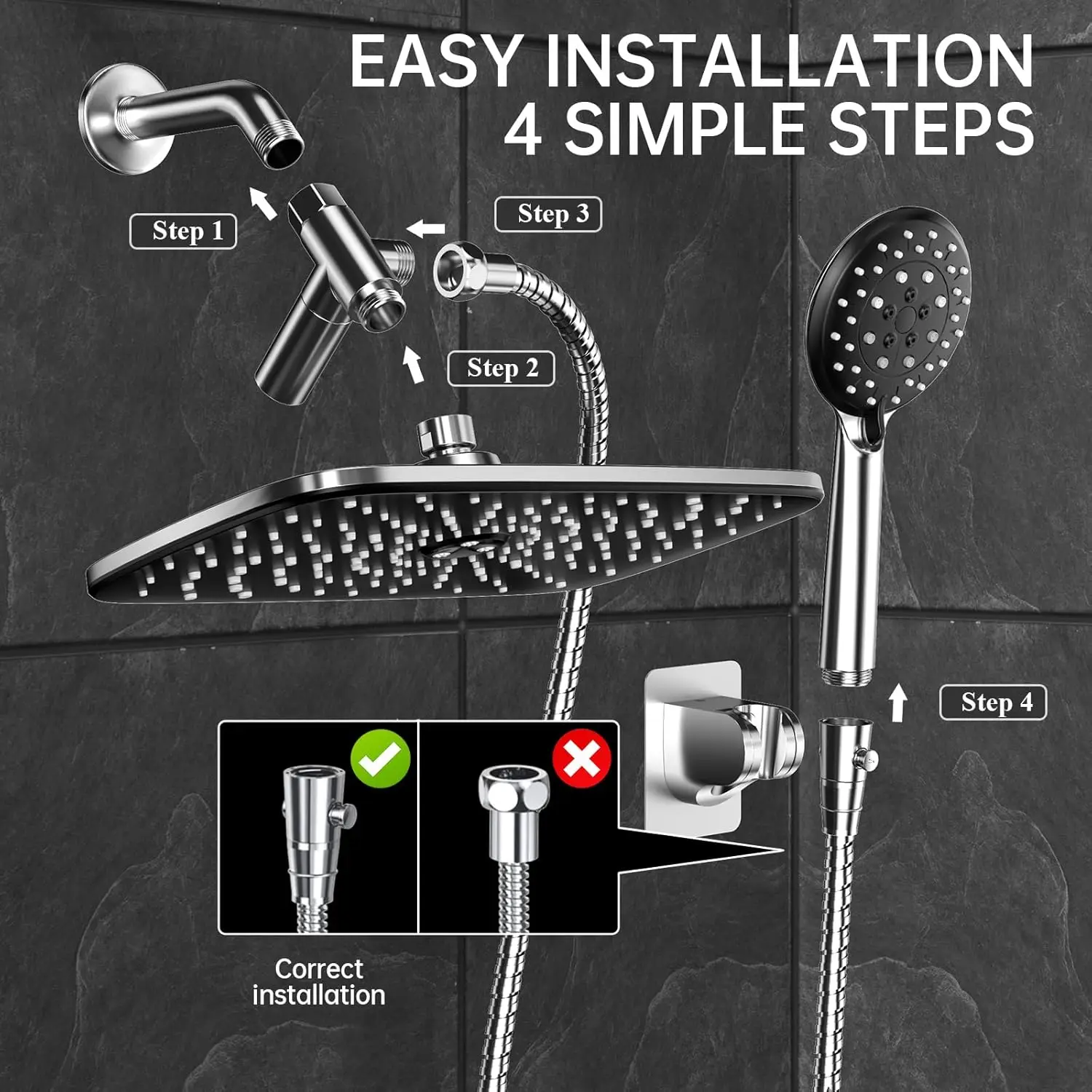 EASY INSTALLATION
4 SIMPLE STEPS

Step 1

Step 3

Step 2

Step 4

Correct installation