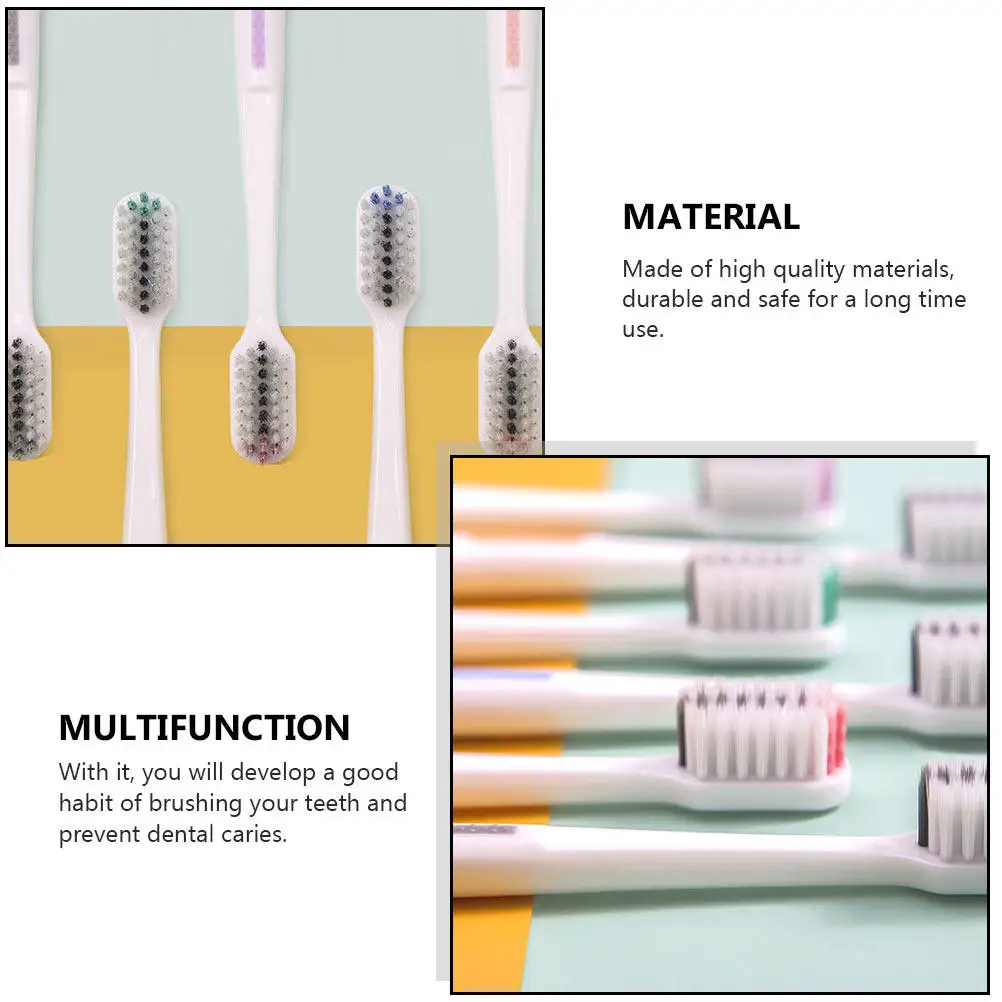 MATERIAL

Made of high quality materials, durable and safe for a long time use.

MULTIFUNCTION

With it, you will develop a good habit of brushing your teeth and prevent dental caries.