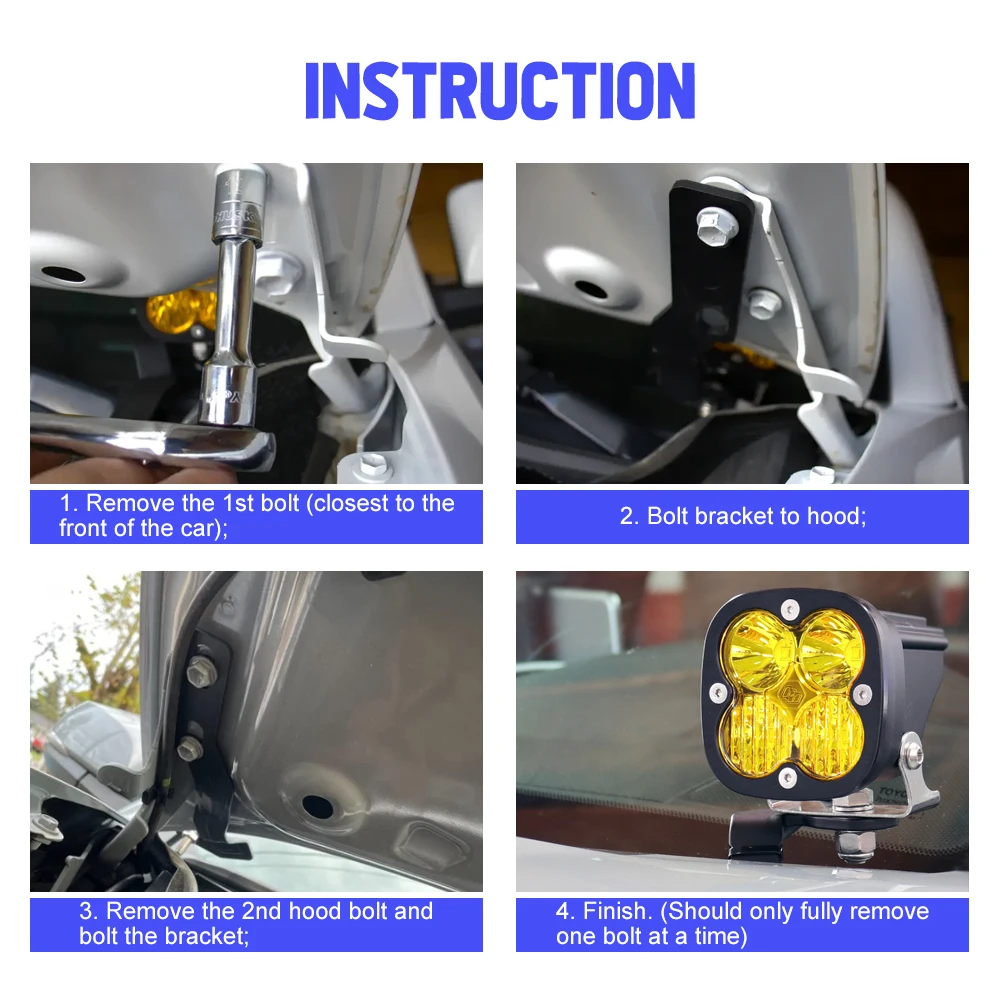 INSTRUCTION

1. Remove the 1st bolt (closest to the front of the car);

2. Bolt bracket to hood;

3. Remove the 2nd hood bolt and bolt the bracket;

4. Finish. (Should only fully remove one bolt at a time)