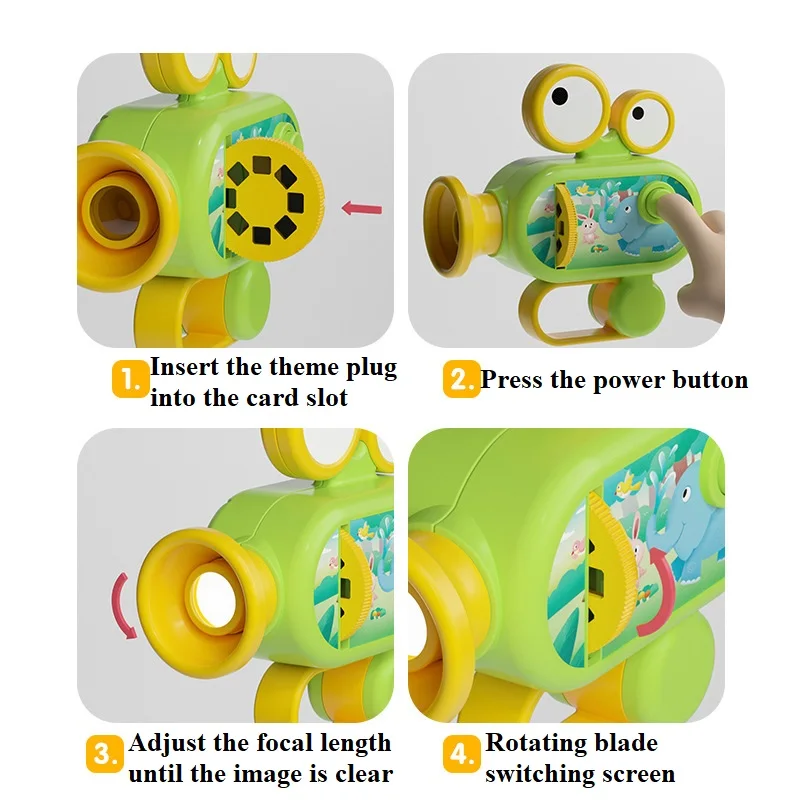 1. Insert the theme plug into the card slot

2. Press the power button

3. Adjust the focal length until the image is clear

4. Rotating blade switching screen