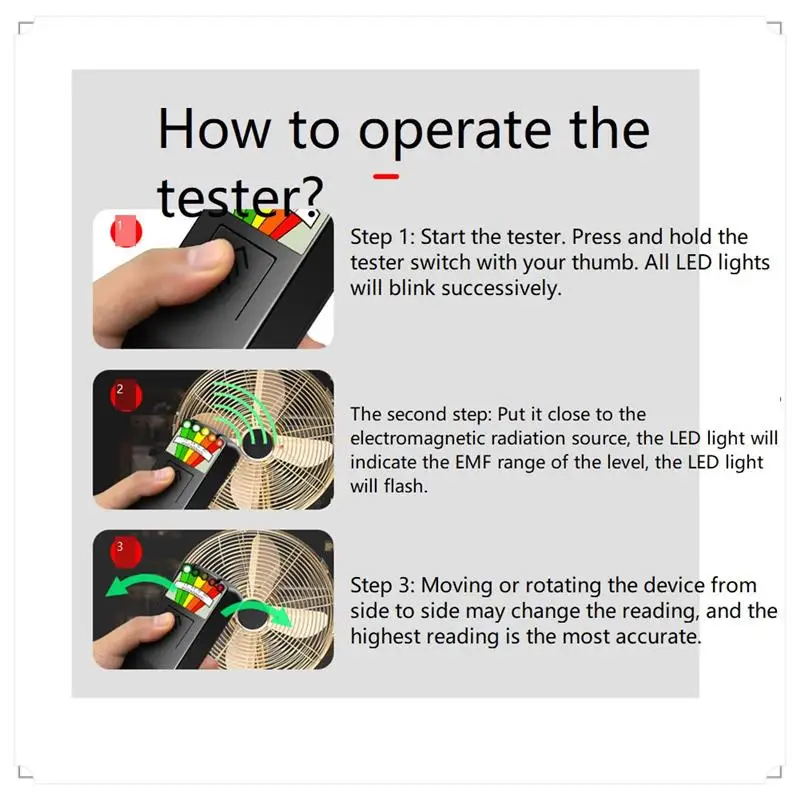 How to operate the tester?

1

Step 1: Start the tester. Press and hold the tester switch with your thumb. All LED lights will blink successively.

2

The second step: Put it close to the electromagnetic radiation source, the LED light will indicate the EMF range of the level, the LED light will flash.

3

Step 3: Moving or rotating the device from side to side may change the reading, and the highest reading is the most accurate.