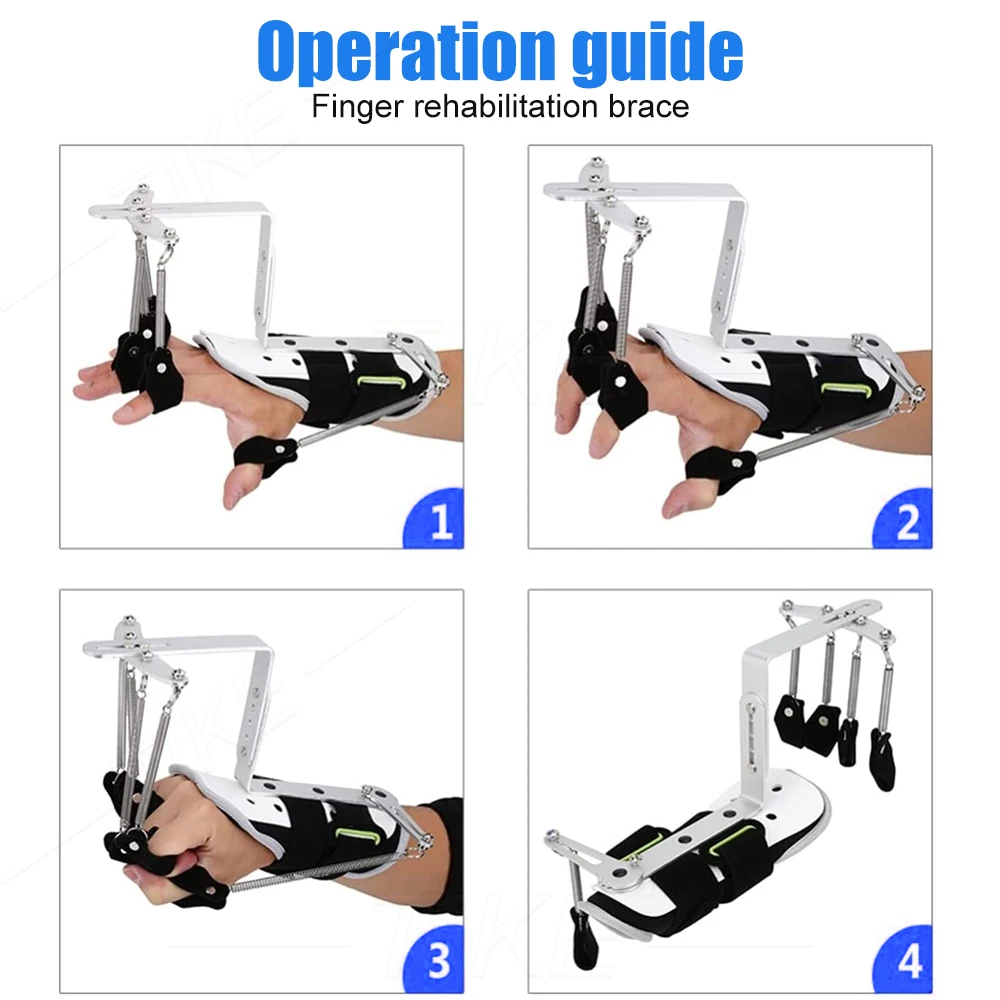 Operation guide
Finger rehabilitation brace

1

2

3

4