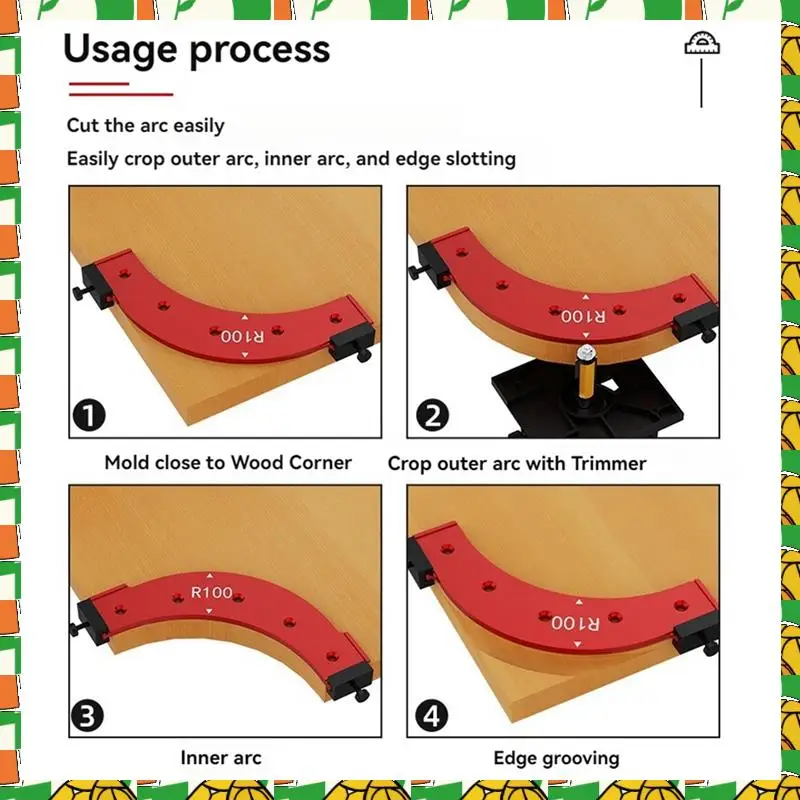 Usage process

Cut the arc easily

Easily crop outer arc, inner arc, and edge slotting

R100

1

Mold close to Wood Corner

R100

2

Crop outer arc with Trimmer

R100

3

Inner arc

R100

4

Edge grooving