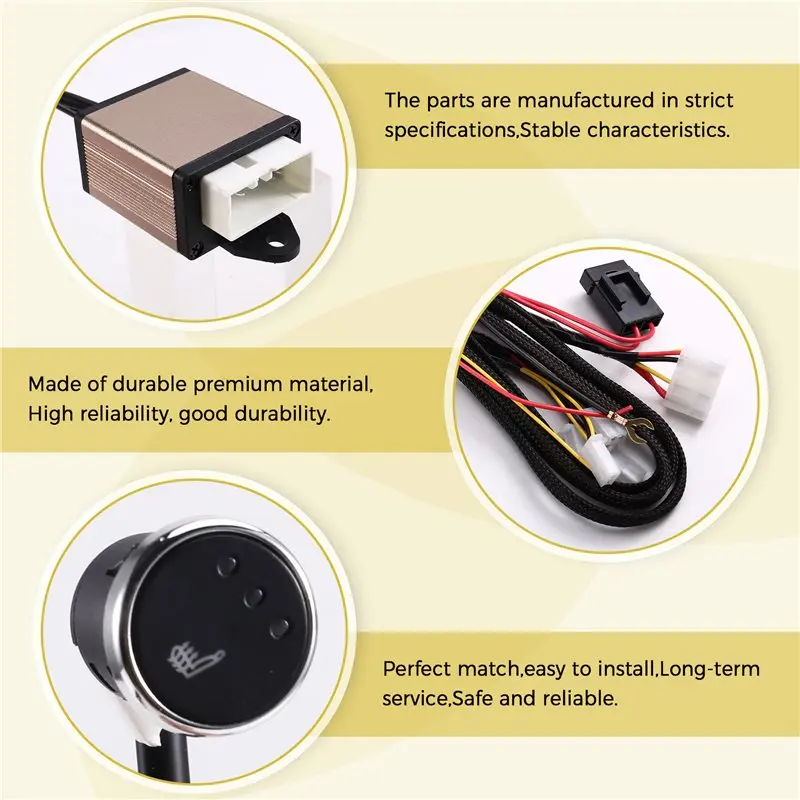 The parts are manufactured in strict specifications,Stable characteristics.

Made of durable premium material, High reliability, good durability.

Perfect match,easy to install,Long-term service,Safe and reliable.