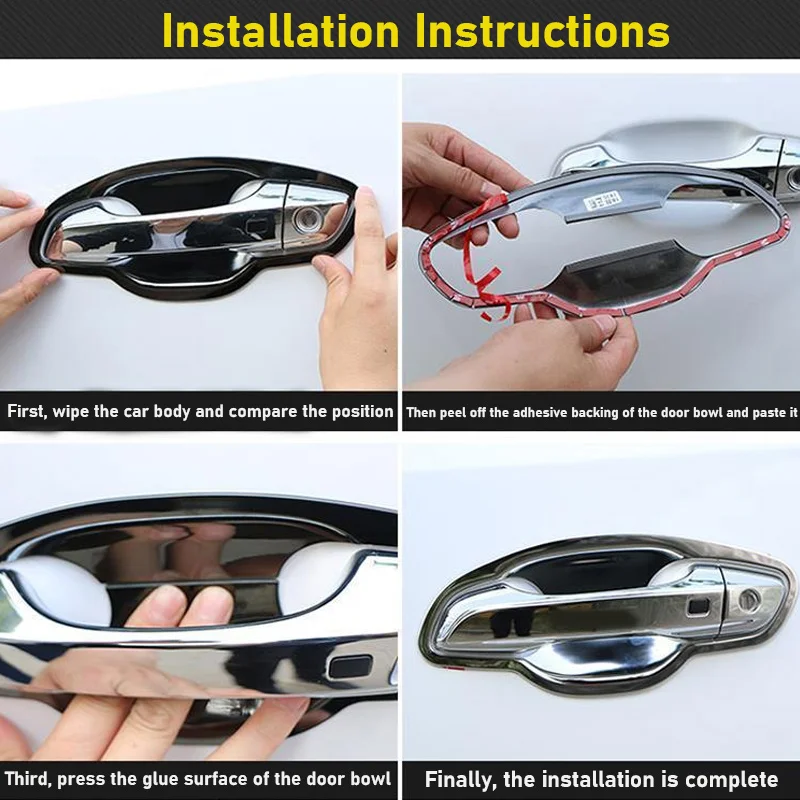 Installation Instructions

First, wipe the car body and compare the position

Then peel off the adhesive backing of the door bowl and paste it

Third, press the glue surface of the door bowl

Finally, the installation is complete