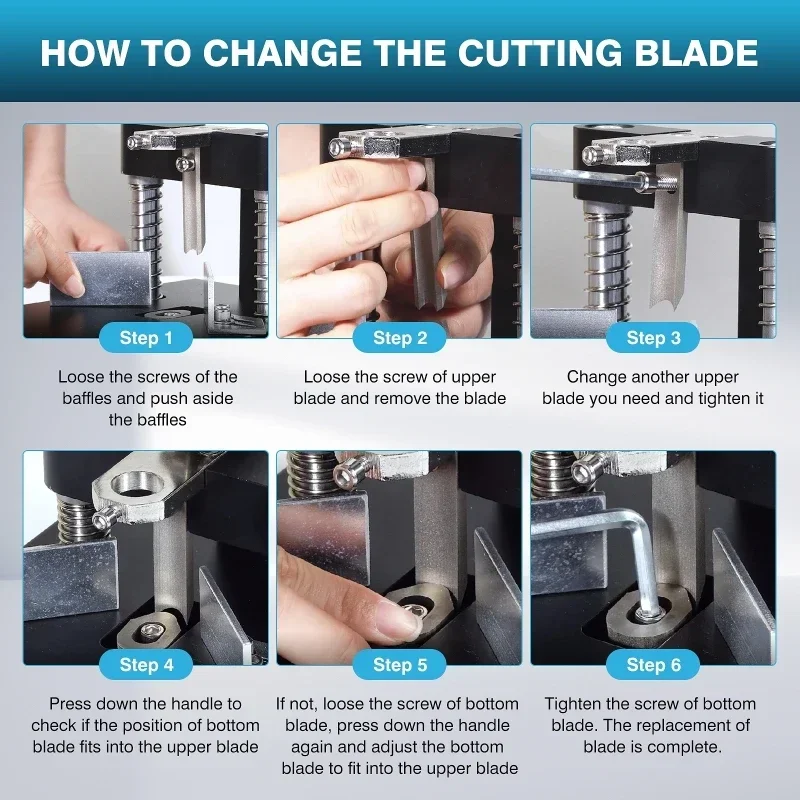 HOW TO CHANGE THE CUTTING BLADE

Step 1

Loose the screws of the baffles and push aside the baffles

Step 2

Loose the screw of upper blade and remove the blade

Step 3

Change another upper blade you need and tighten it

Step 4

Press down the handle to check if the position of bottom blade fits into the upper blade

Step 5

If not, loose the screw of bottom blade, press down the handle again and adjust the bottom blade to fit into the upper blade

Step 6

Tighten the screw of bottom blade. The replacement of blade is complete.