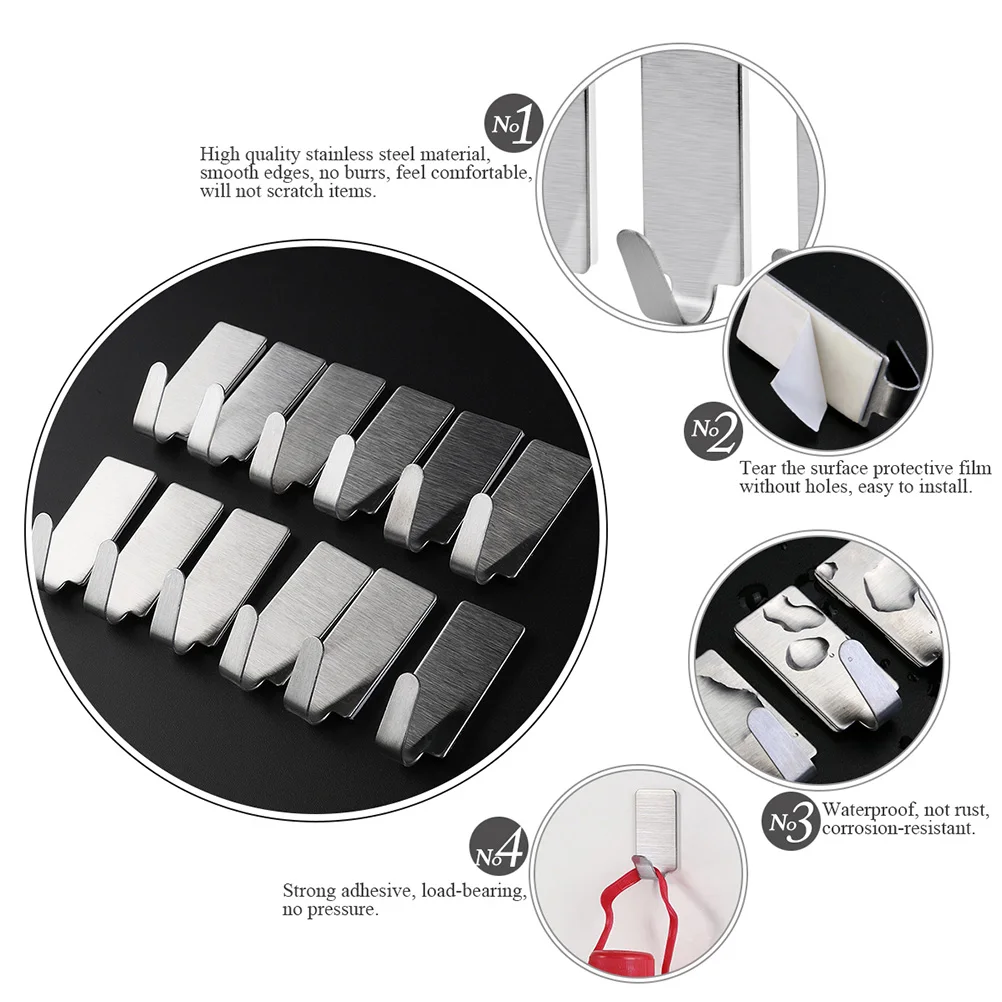 No1

High quality stainless steel material, smooth edges, no burrs, feel comfortable, will not scratch items.

No2

Tear the surface protective film without holes, easy to install.

No3

Waterproof, not rust, corrosion-resistant.

No4

Strong adhesive, load-bearing, no pressure.