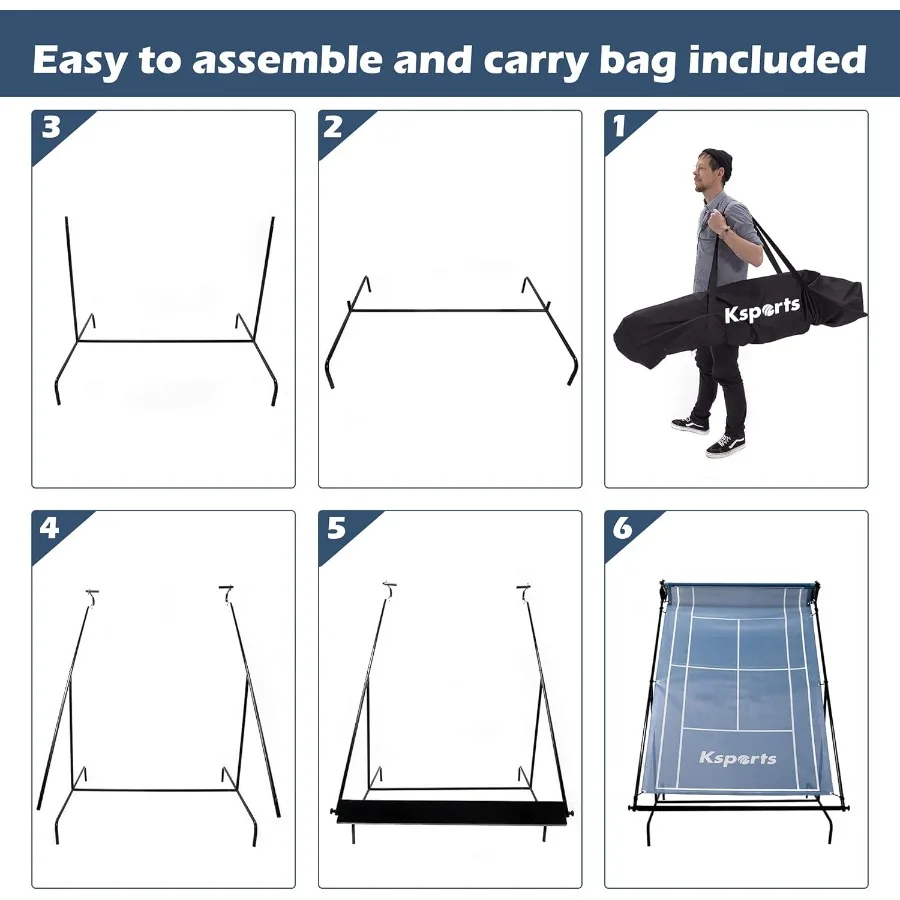 Easy to assemble and carry bag included

3

2

1

Ksports

4

5

6

Ksports