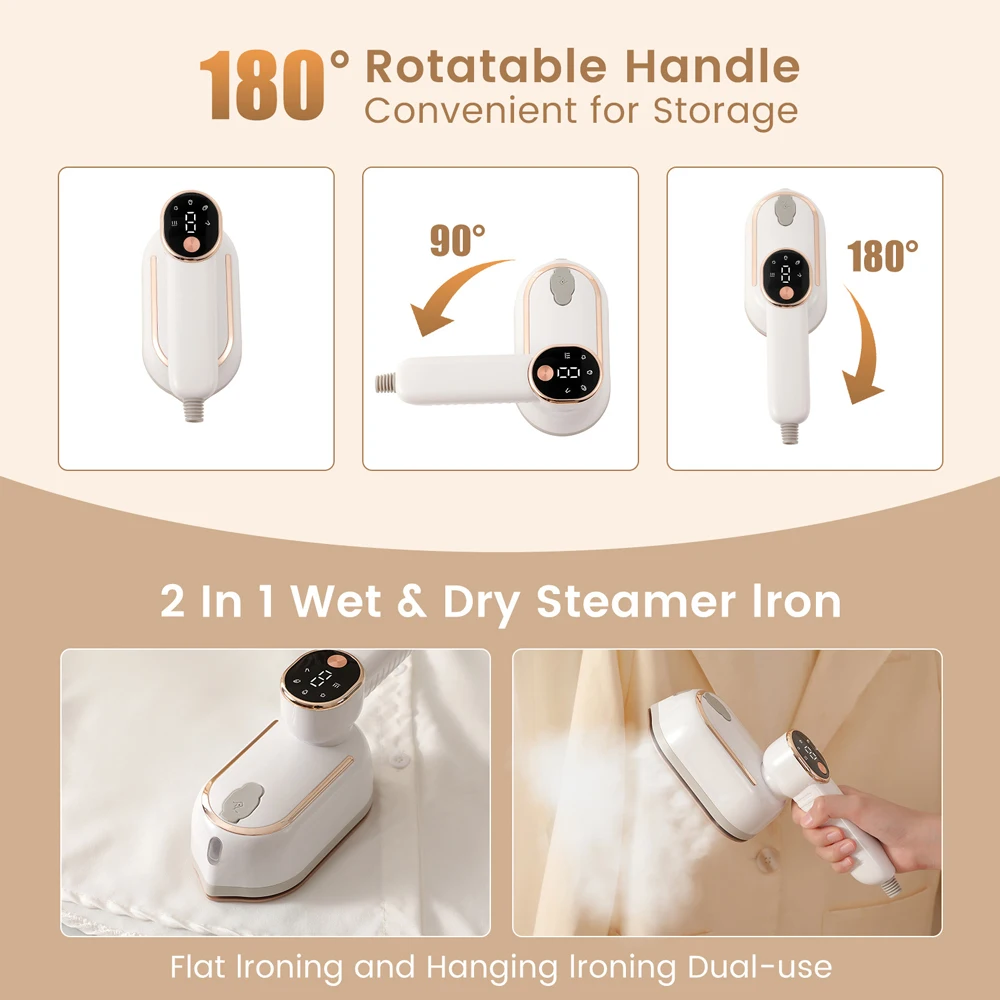 180° Rotatable Handle
Convenient for Storage

90°

180°

2 In 1 Wet & Dry Steamer Iron

Flat Ironing and Hanging Ironing Dual-use