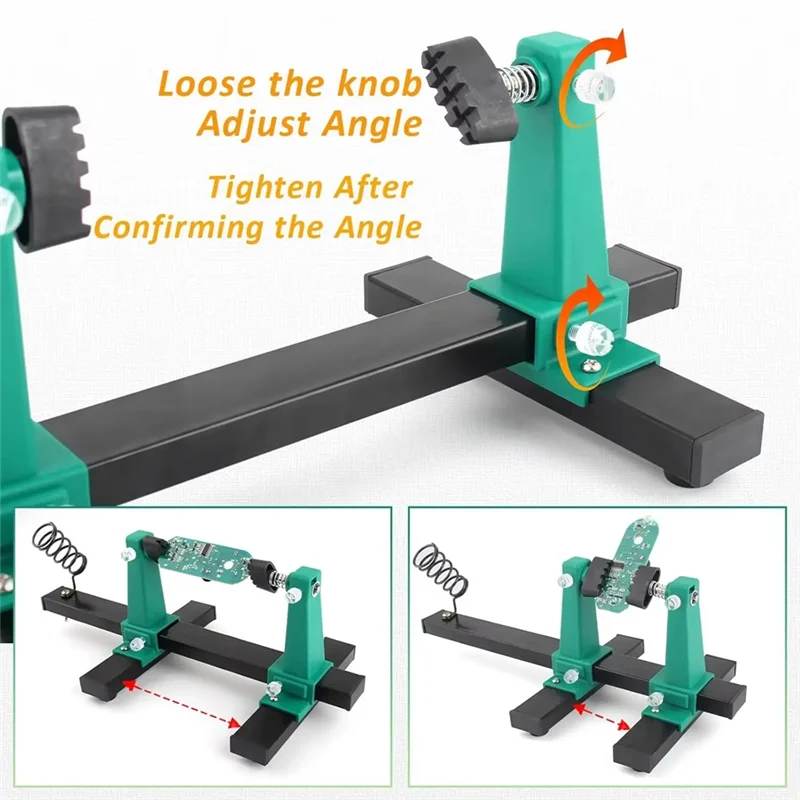 Loose the knob
Adjust Angle

Tighten After
Confirming the Angle