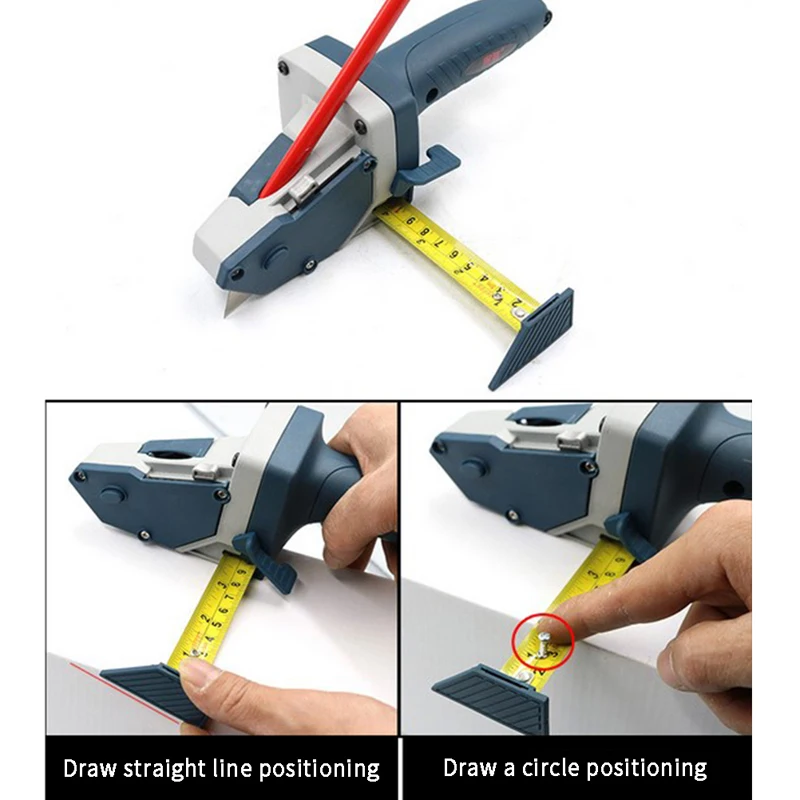 Draw straight line positioning

Draw a circle positioning