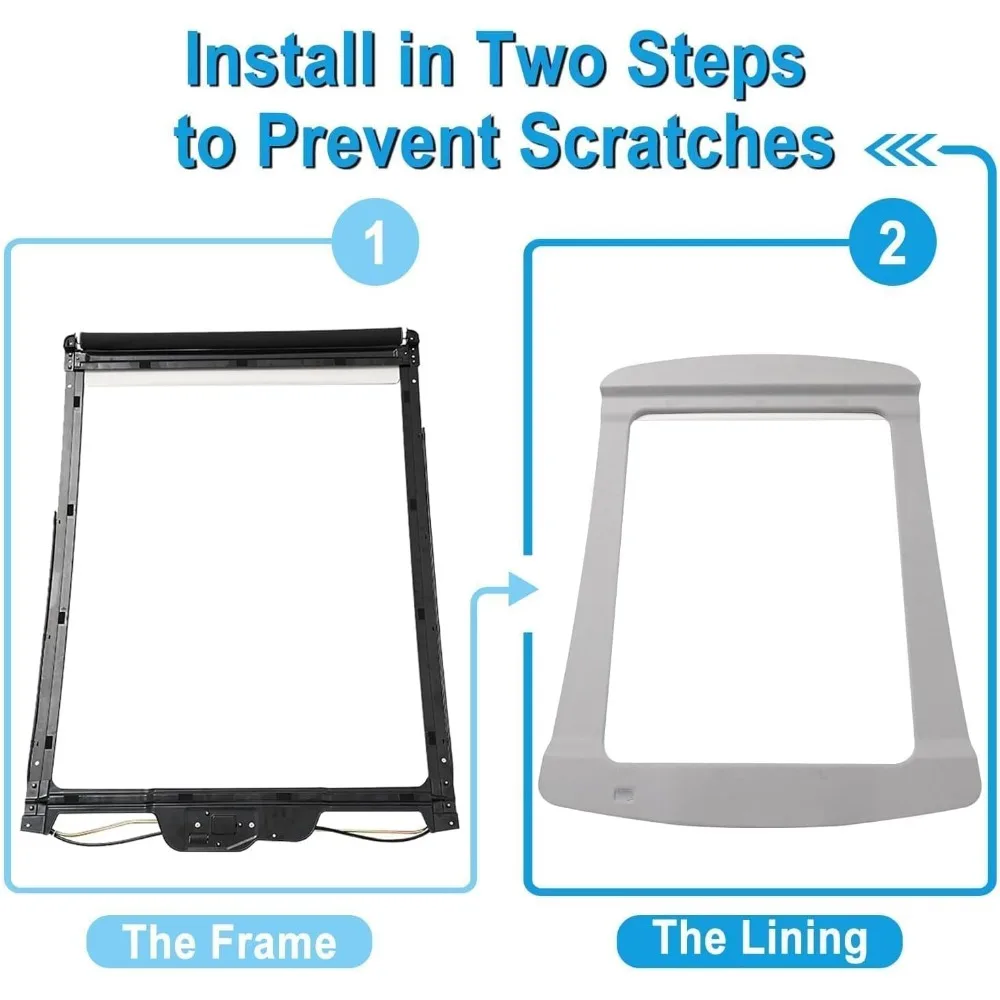 Install in Two Steps
to Prevent Scratches

1

2

The Frame

The Lining