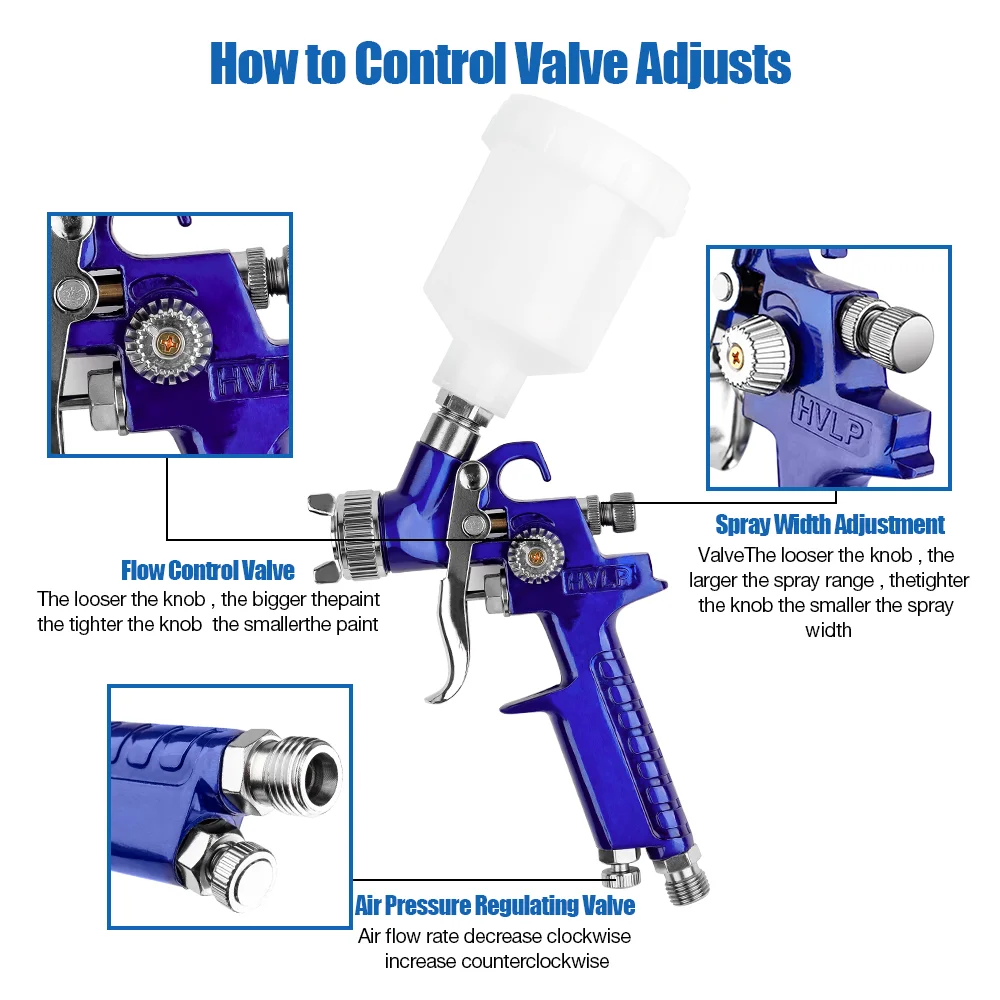 How to Control Valve Adjusts

HVL

HVLP

Spray Width Adjustment
ValveThe looser the knob , the larger the spray range , thetighter the knob the smaller the spray width

Flow Control Valve
The looser the knob , the bigger thepaint the tighter the knob the smallerthe paint

HVLP

Air Pressure Regulating Valve
Air flow rate decrease clockwise increase counterclockwise