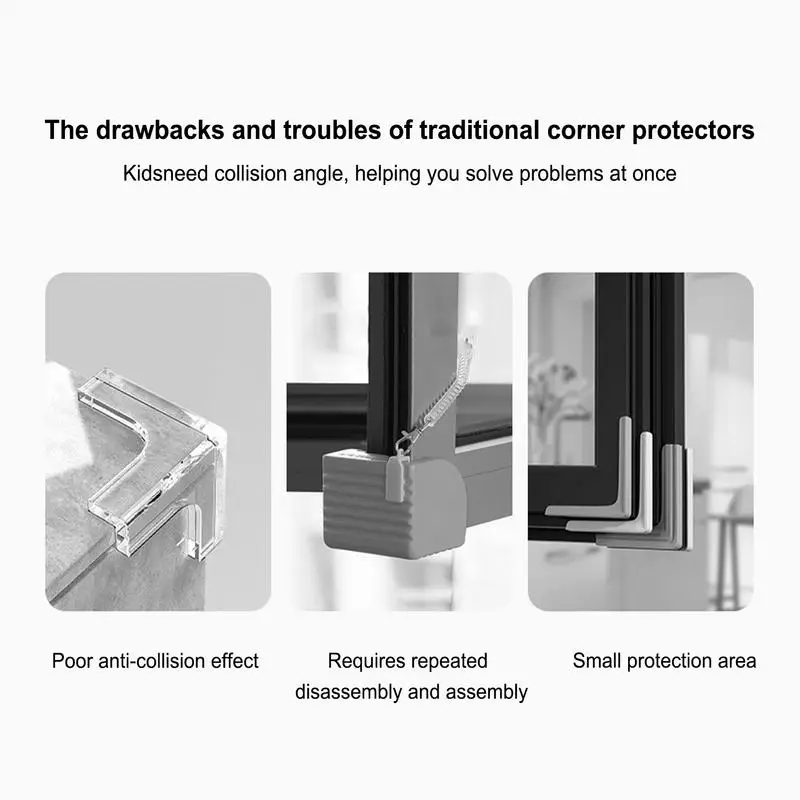 The drawbacks and troubles of traditional corner protectors

Kidsneed collision angle, helping you solve problems at once

Poor anti-collision effect

Requires repeated disassembly and assembly

Small protection area