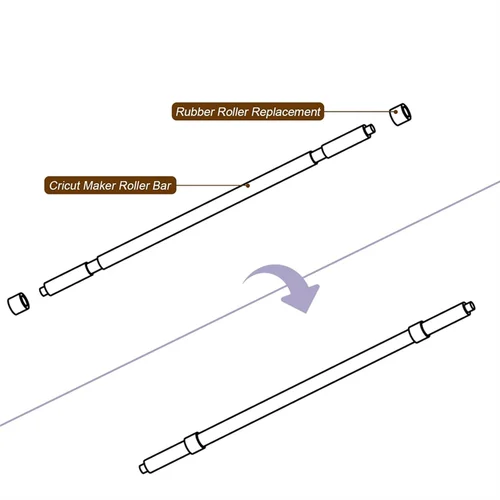 Rubber Roller Replacement

Cricut Maker Roller Bar