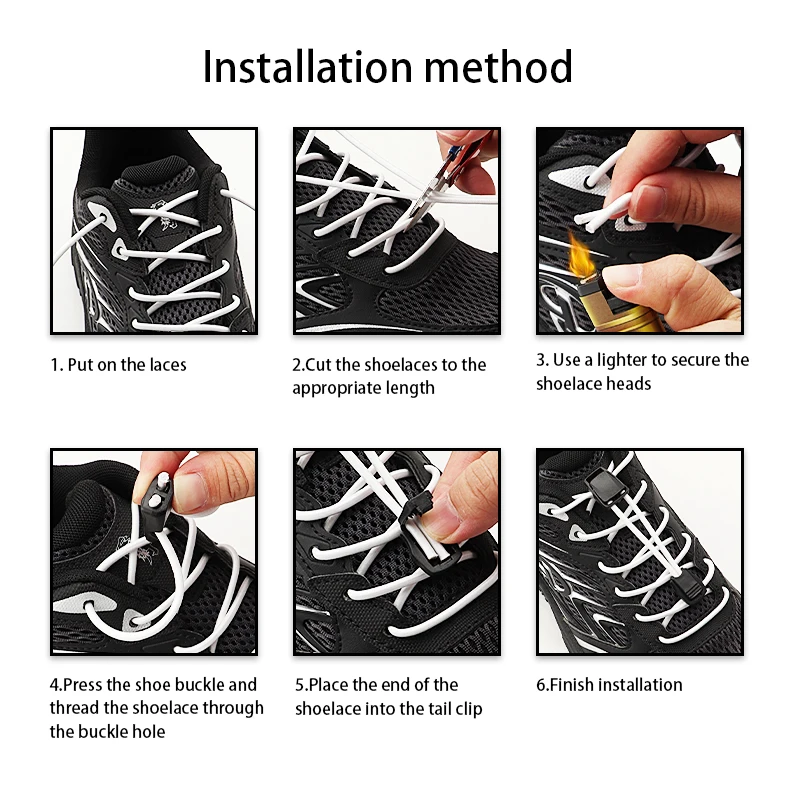 Installation method

1. Put on the laces

2.Cut the shoelaces to the appropriate length

3. Use a lighter to secure the shoelace heads

4.Press the shoe buckle and thread the shoelace through the buckle hole

5.Place the end of the shoelace into the tail clip

6.Finish installation