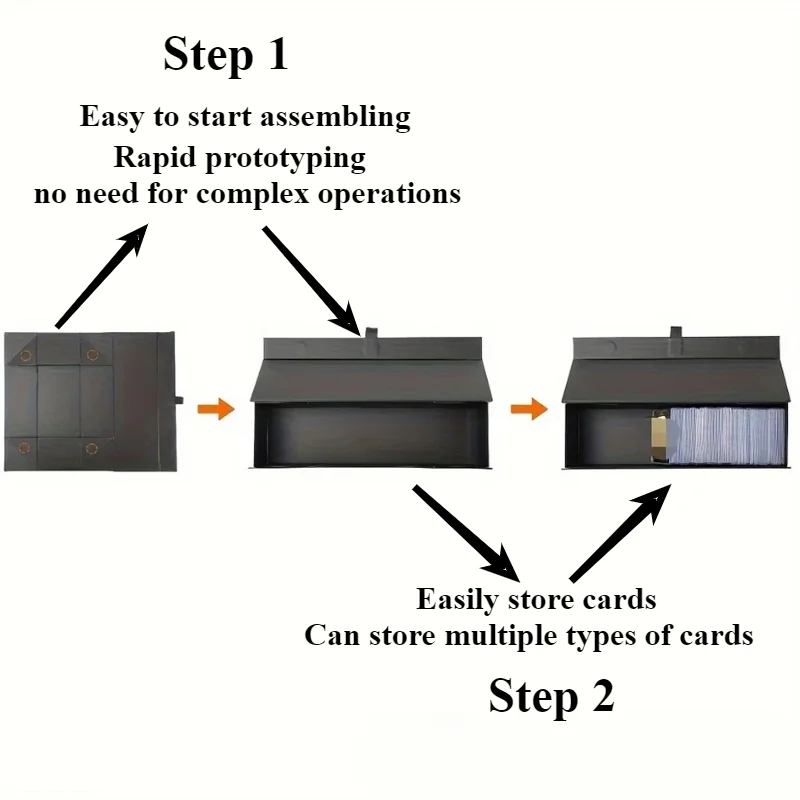 Step 1

Easy to start assembling
Rapid prototyping
no need for complex operations

Easily store cards
Can store multiple types of cards

Step 2