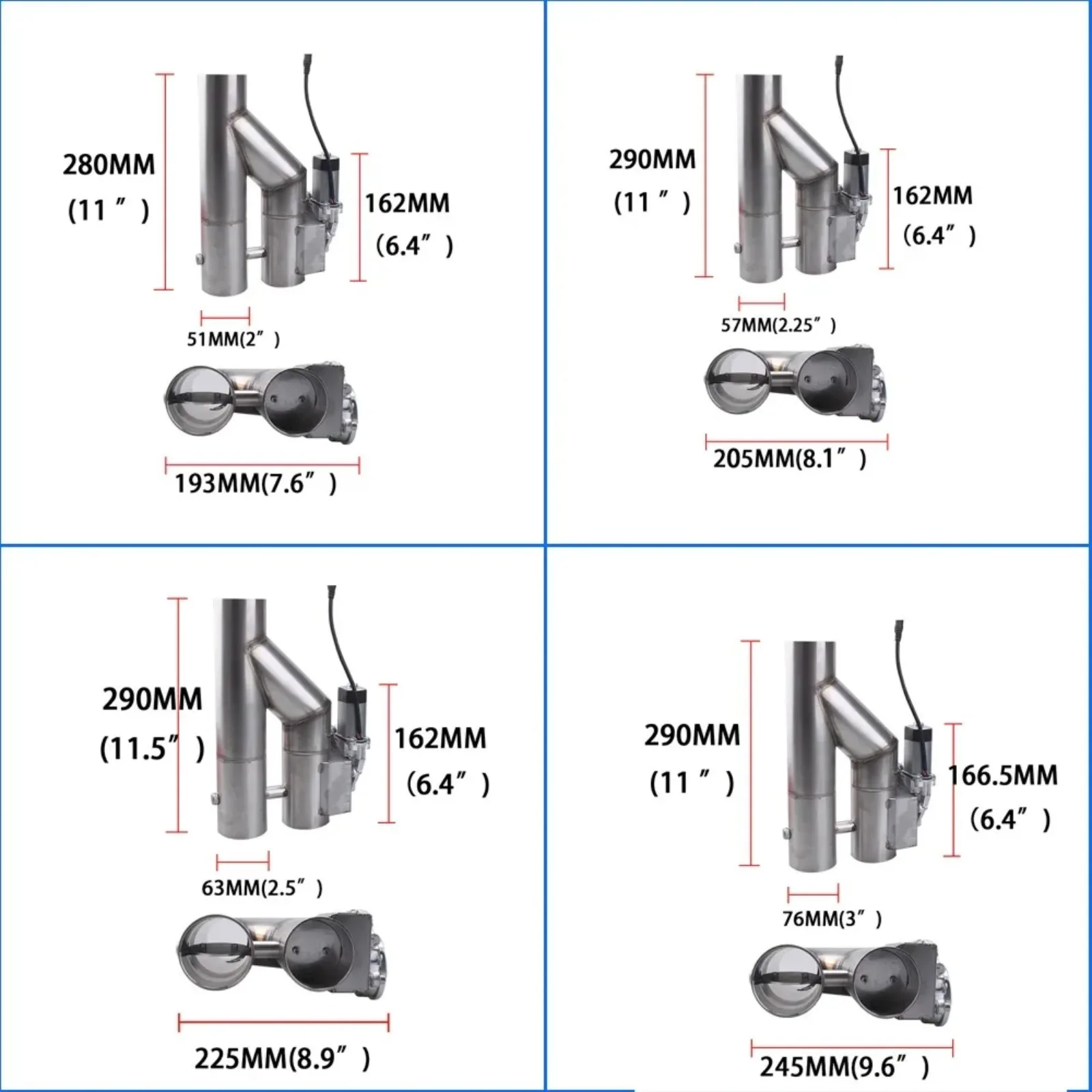 280MM
(11 ″ )

162MM
(6.4″ )

51MM(2″ )

193MM(7.6″ )

290MM
(11 ″ )

162MM
(6.4″ )

57MM(2.25″ )

205MM(8.1″ )

290MM
(11.5″ )

162MM
(6.4″ )

63MM(2.5″ )

225MM(8.9″ )

290MM
(11 ″ )

166.5MM
(6.4″ )

76MM(3″ )

245MM(9.6″ )