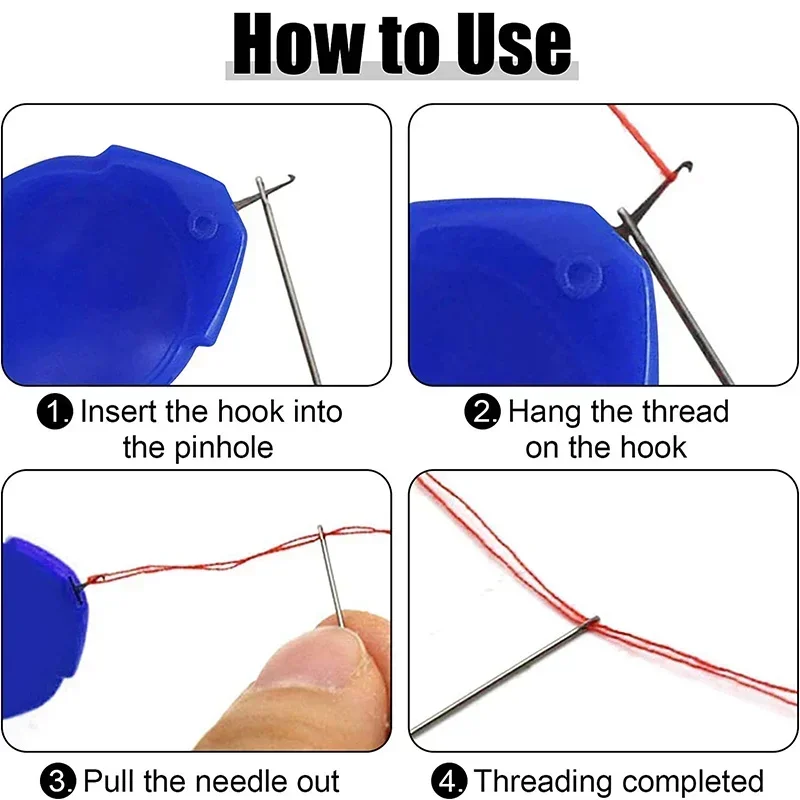 How to Use

1. Insert the hook into the pinhole

2. Hang the thread on the hook

3. Pull the needle out

4. Threading completed