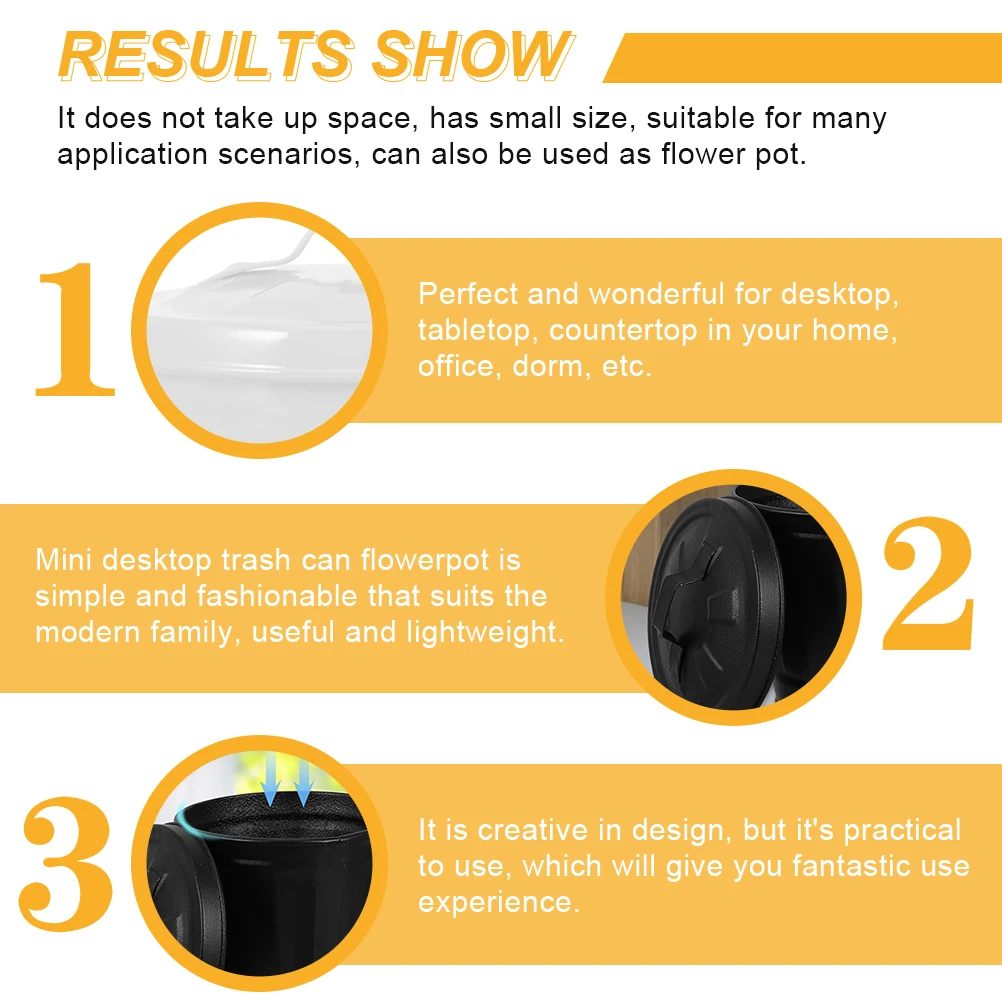 RESULTS SHOW

It does not take up space, has small size, suitable for many application scenarios, can also be used as flower pot.

1

Perfect and wonderful for desktop, tabletop, countertop in your home, office, dorm, etc.

Mini desktop trash can flowerpot is simple and fashionable that suits the modern family, useful and lightweight.

2

3

It is creative in design, but it's practical to use, which will give you fantastic use experience.