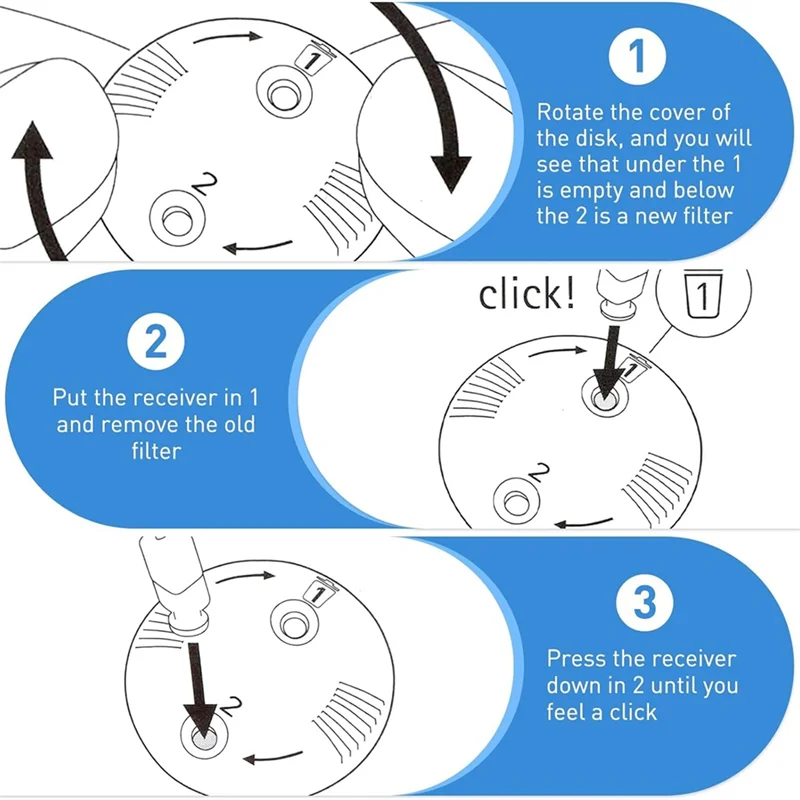 1

2

1

Rotate the cover of the disk, and you will see that under the 1 is empty and below the 2 is a new filter

click!

1

1

2

2

Put the receiver in 1 and remove the old filter

1

2

3

Press the receiver down in 2 until you feel a click