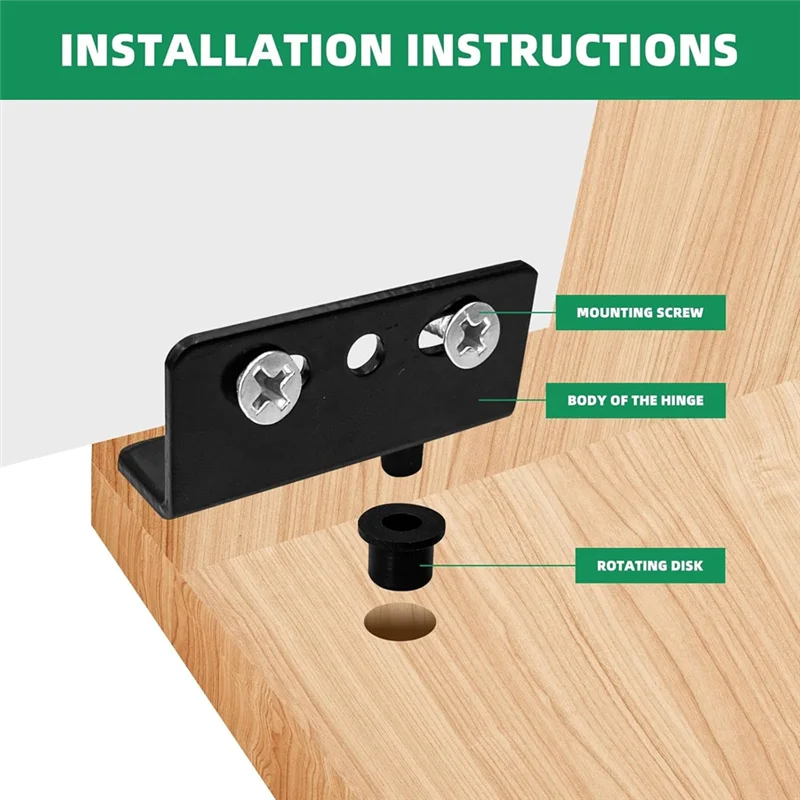 INSTALLATION INSTRUCTIONS

MOUNTING SCREW

BODY OF THE HINGE

ROTATING DISK