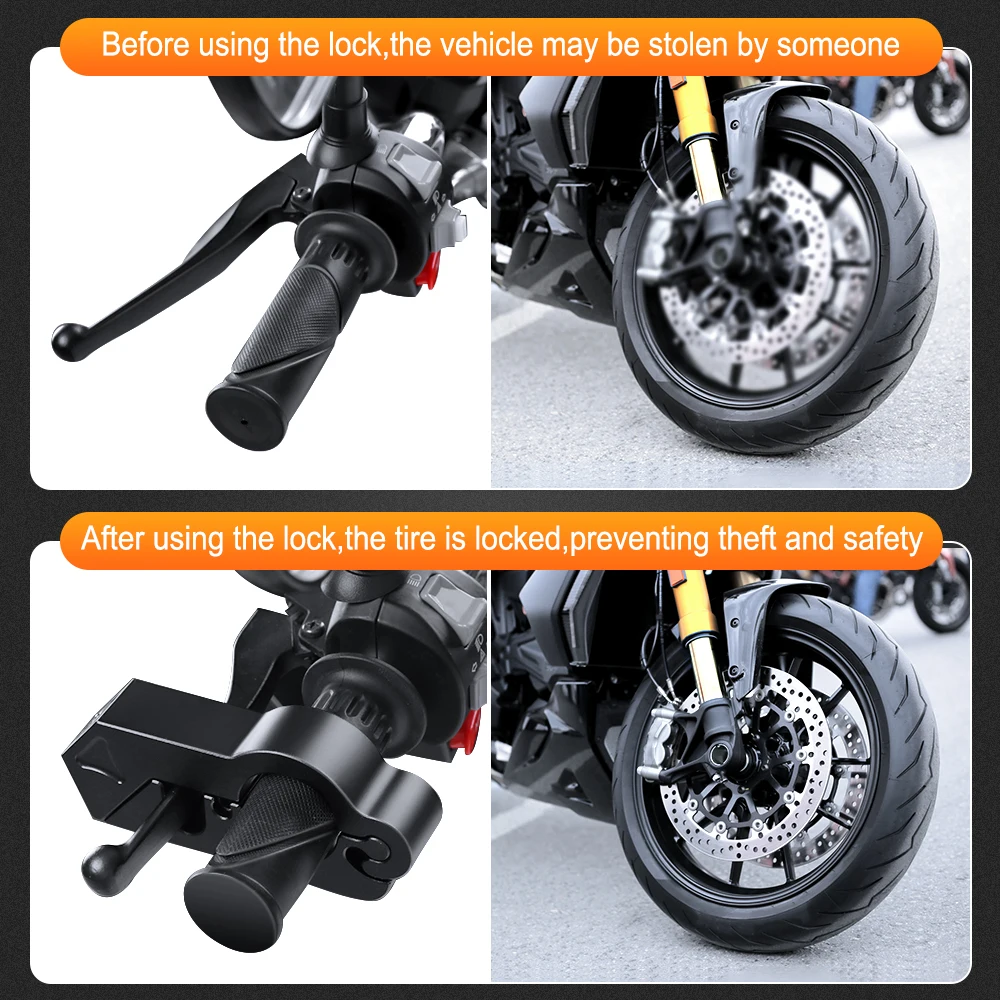 Before using the lock,the vehicle may be stolen by someone

After using the lock,the tire is locked,preventing theft and safety