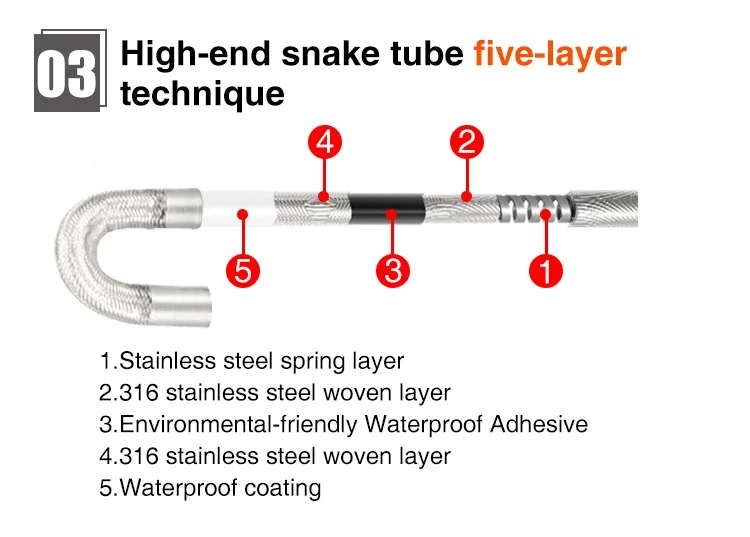 03 High-end snake tube five-layer technique

4

2

5

3

1

1.Stainless steel spring layer
2.316 stainless steel woven layer
3.Environmental-friendly Waterproof Adhesive
4.316 stainless steel woven layer
5.Waterproof coating