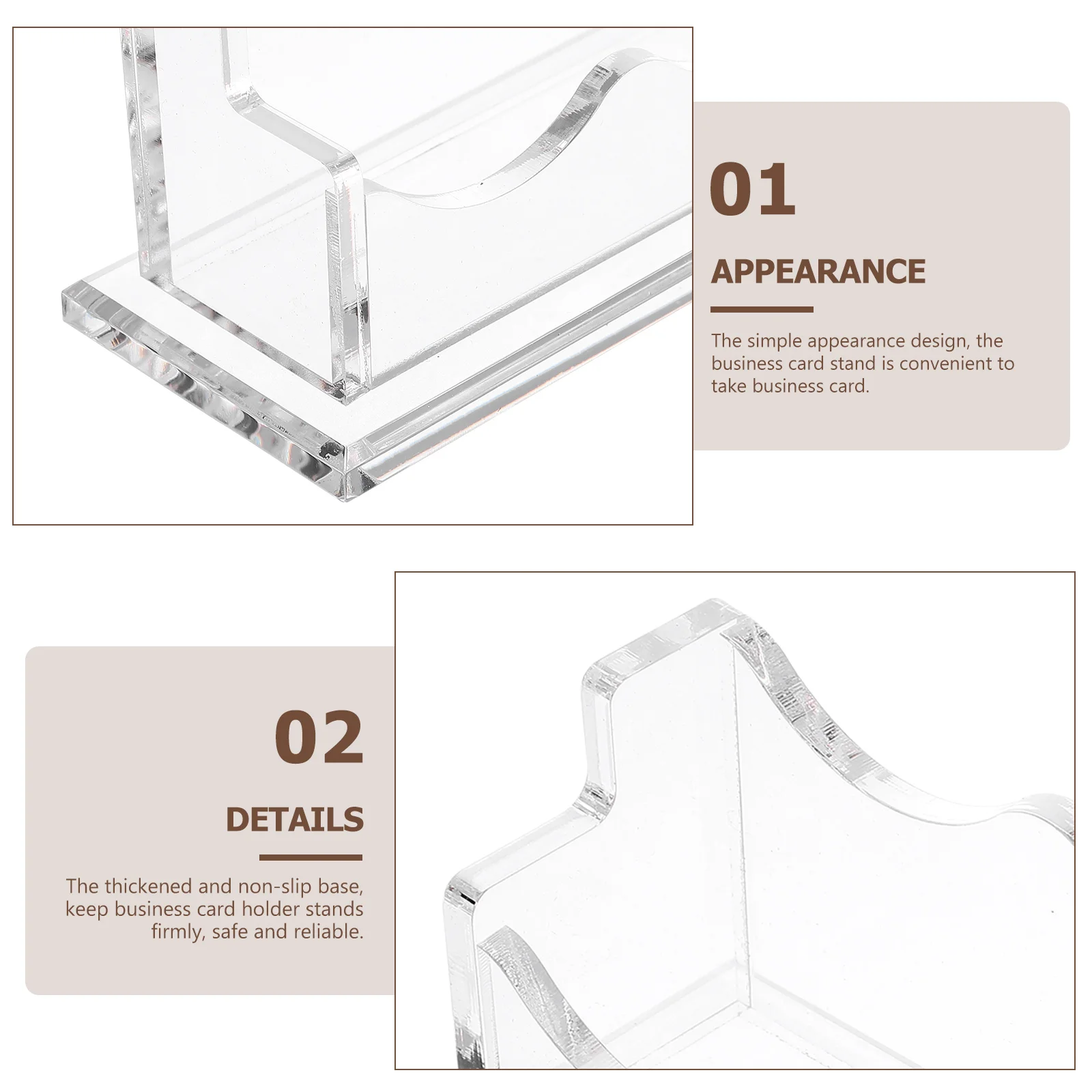 01

APPEARANCE

The simple appearance design, the business card stand is convenient to take business card.

02

DETAILS

The thickened and non-slip base, keep business card holder stands firmly, safe and reliable.