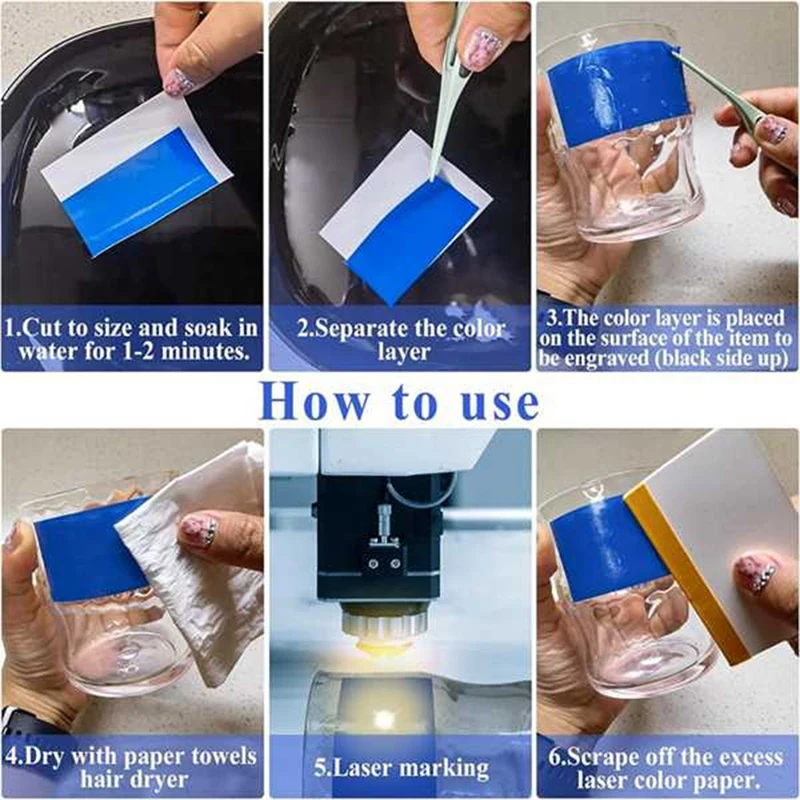 1.Cut to size and soak in water for 1-2 minutes.

2.Separate the color layer

3.The color layer is placed on the surface of the item to be engraved (black side up)

How to use

4.Dry with paper towels hair dryer

5.Laser marking

6.Scrape off the excess laser color paper.