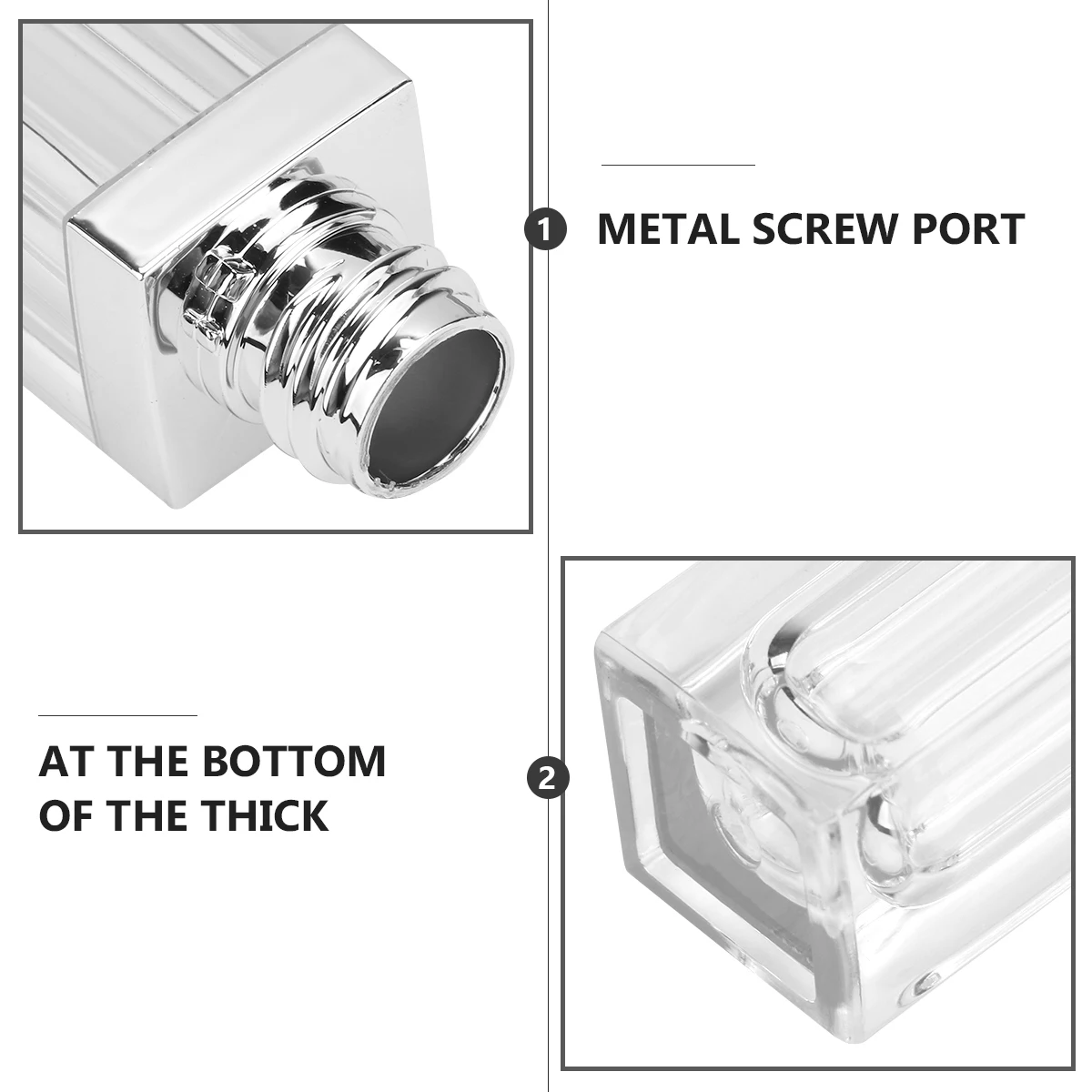 1 METAL SCREW PORT

AT THE BOTTOM OF THE THICK

2