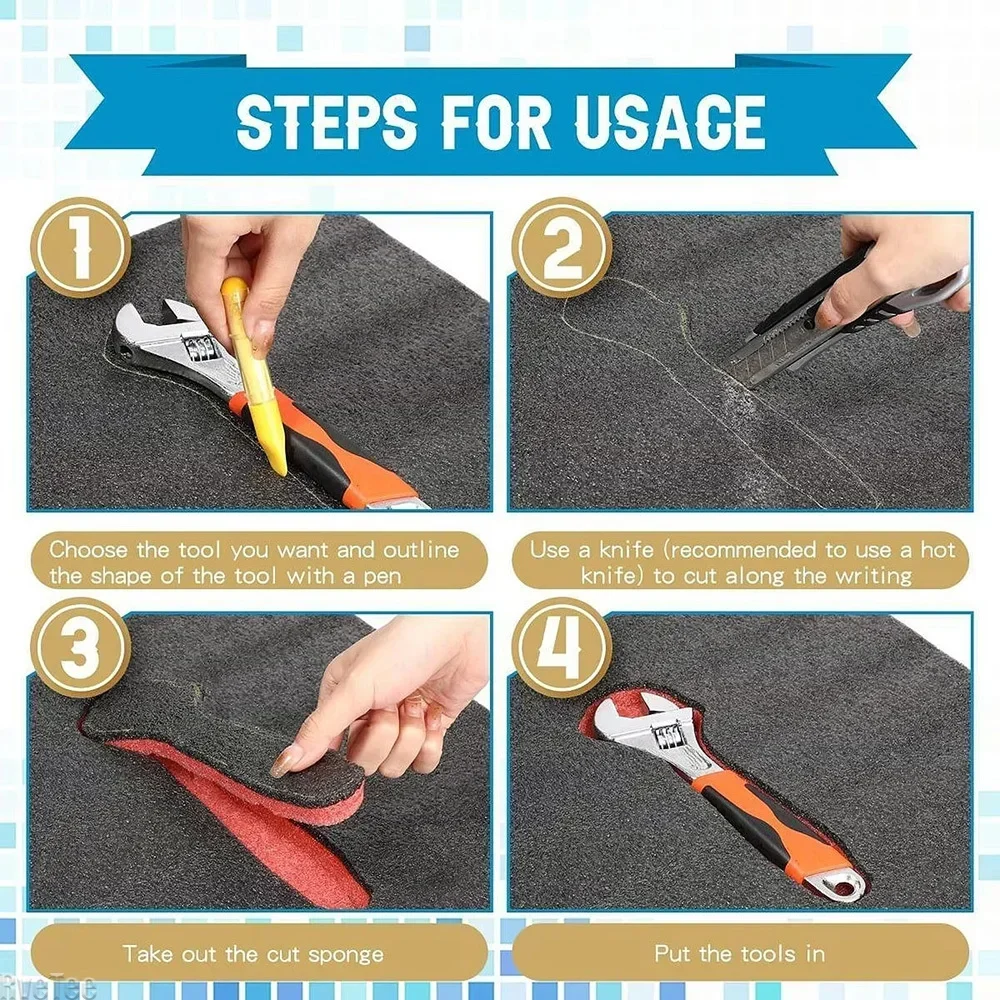 STEPS FOR USAGE

1

Choose the tool you want and outline the shape of the tool with a pen

2

Use a knife (recommended to use a hot knife) to cut along the writing

3

Take out the cut sponge

4

Put the tools in

RveTee