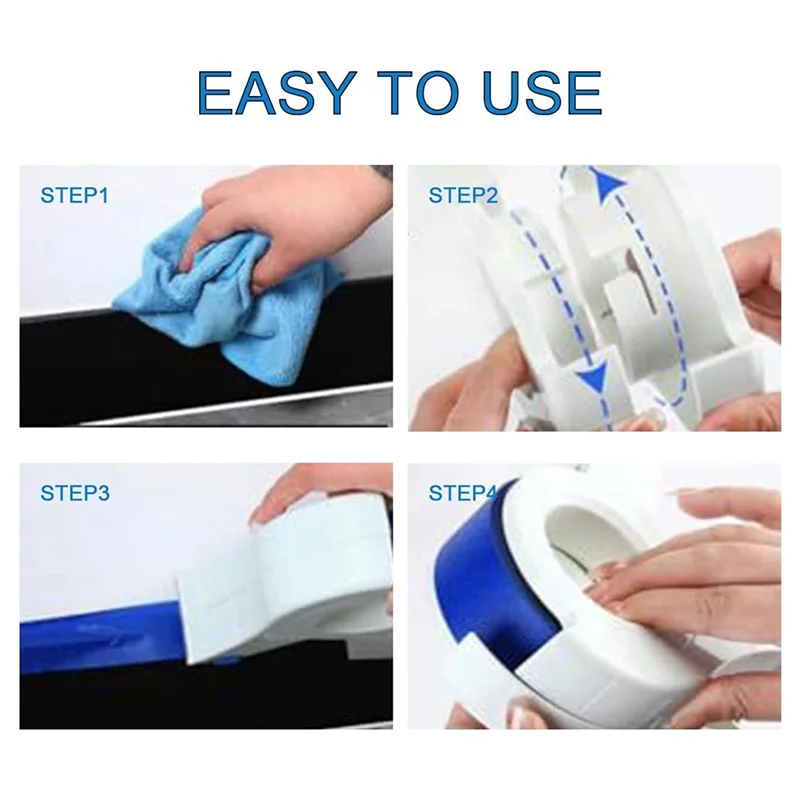 EASY TO USE

STEP1

STEP2

STEP3

STEP4