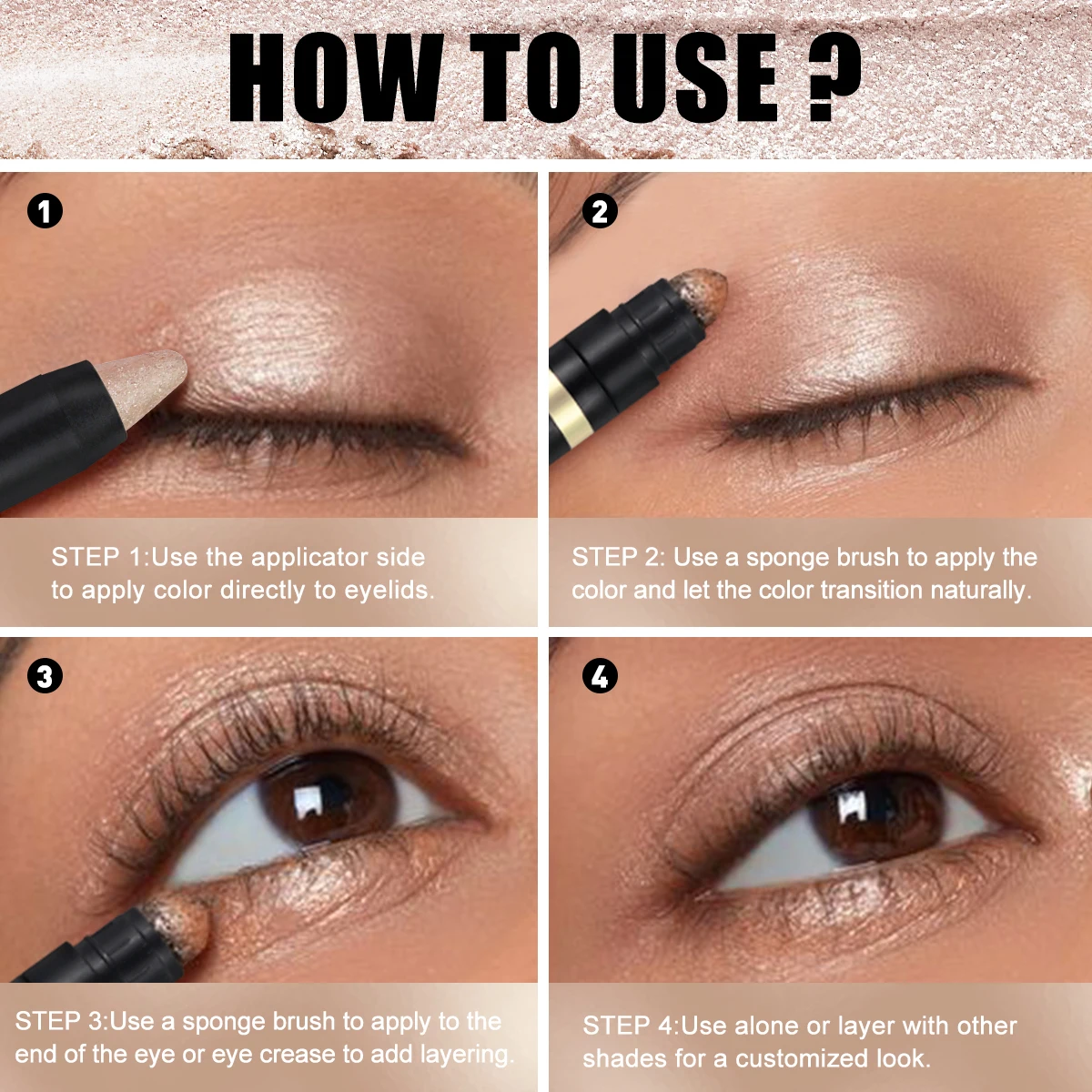 HOW TO USE ?

1

STEP 1:Use the applicator side to apply color directly to eyelids.

2

STEP 2: Use a sponge brush to apply the color and let the color transition naturally.

3

STEP 3:Use a sponge brush to apply to the end of the eye or eye crease to add layering.

4

STEP 4:Use alone or layer with other shades for a customized look.