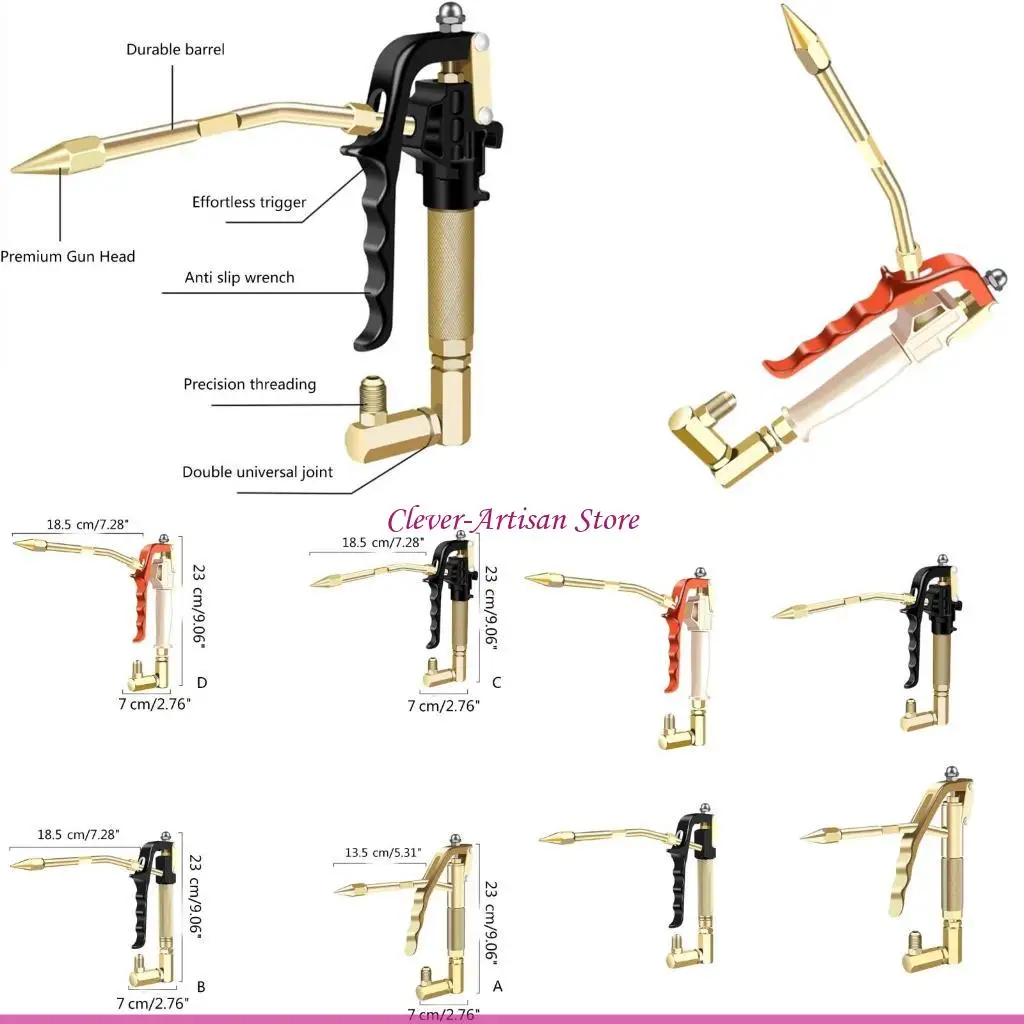 Durable barrel
Effortless trigger
Premium Gun Head
Anti slip wrench
Precision threading
Double universal joint

Clever-Artisan Store

18.5 cm/7.28"
23 cm/9.06"
D
7 cm/2.76"

18.5 cm/7.28"
23 cm/9.06"
C
7 cm/2.76"

18.5 cm/7.28"
23 cm/9.06"
B
7 cm/2.76"

13.5 cm/5.31"
23 cm/9.06"
A
7 cm/2.76"